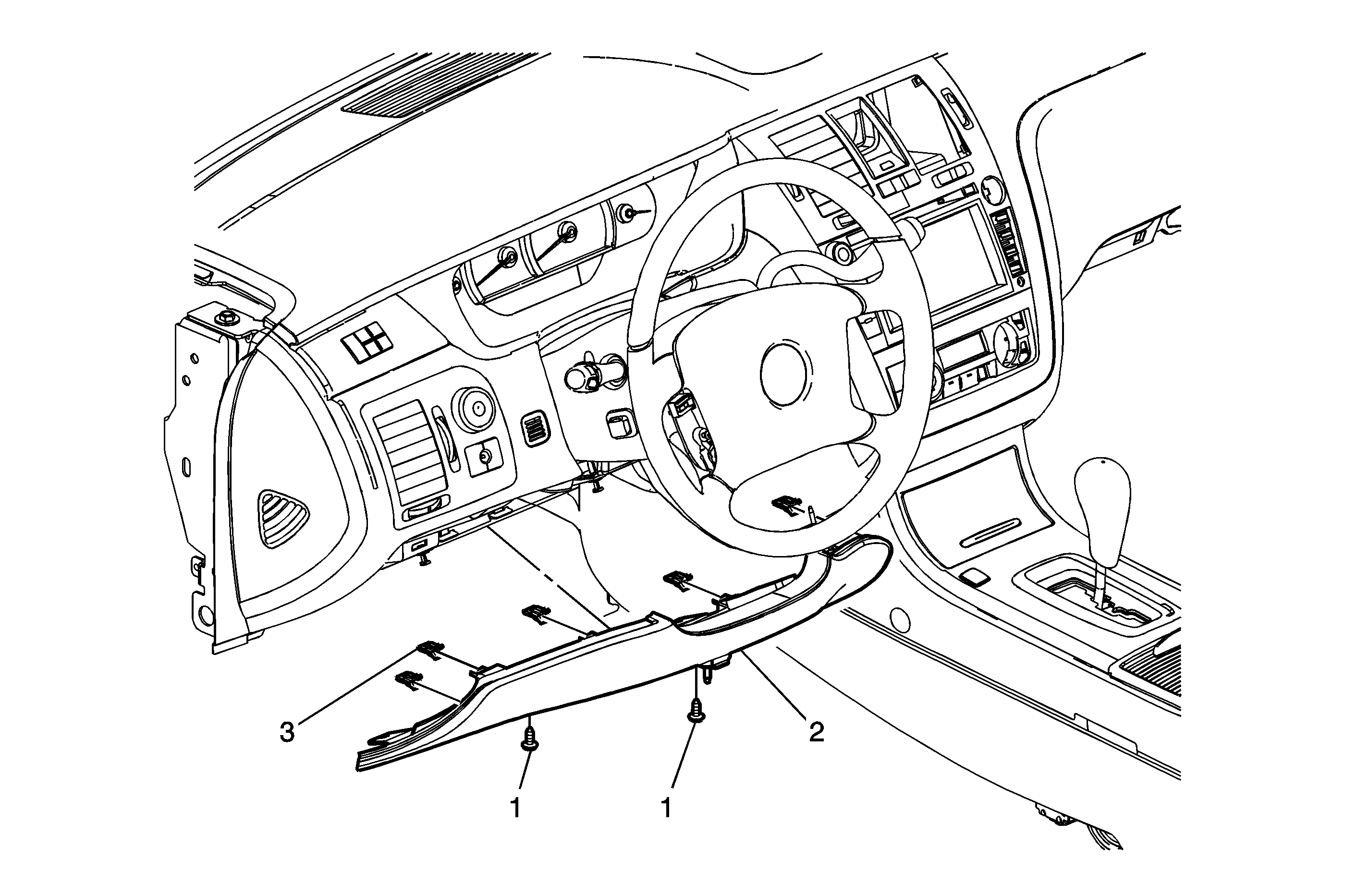 3
2
1
1