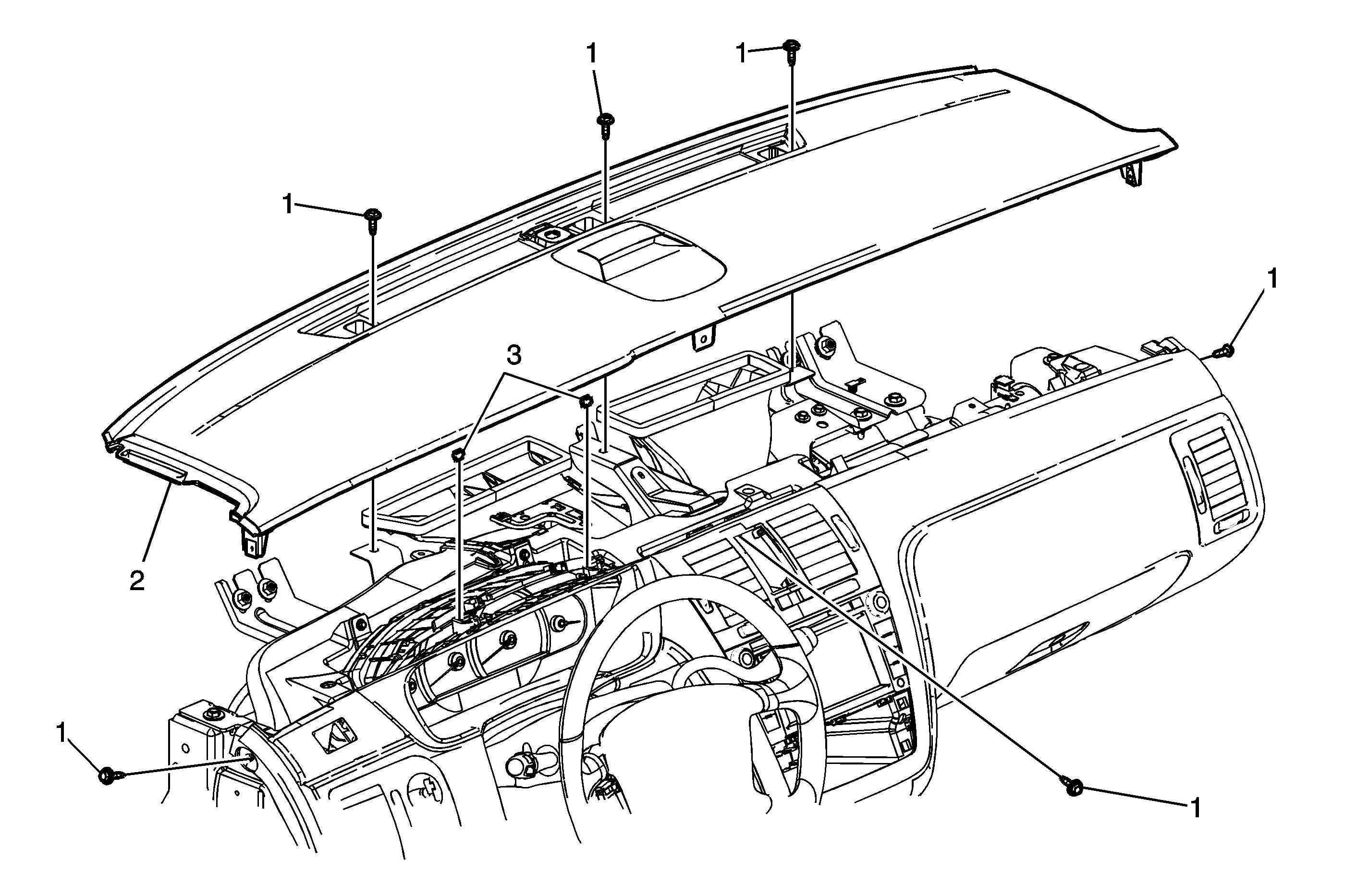 1
1
1
1
3
2
1
1