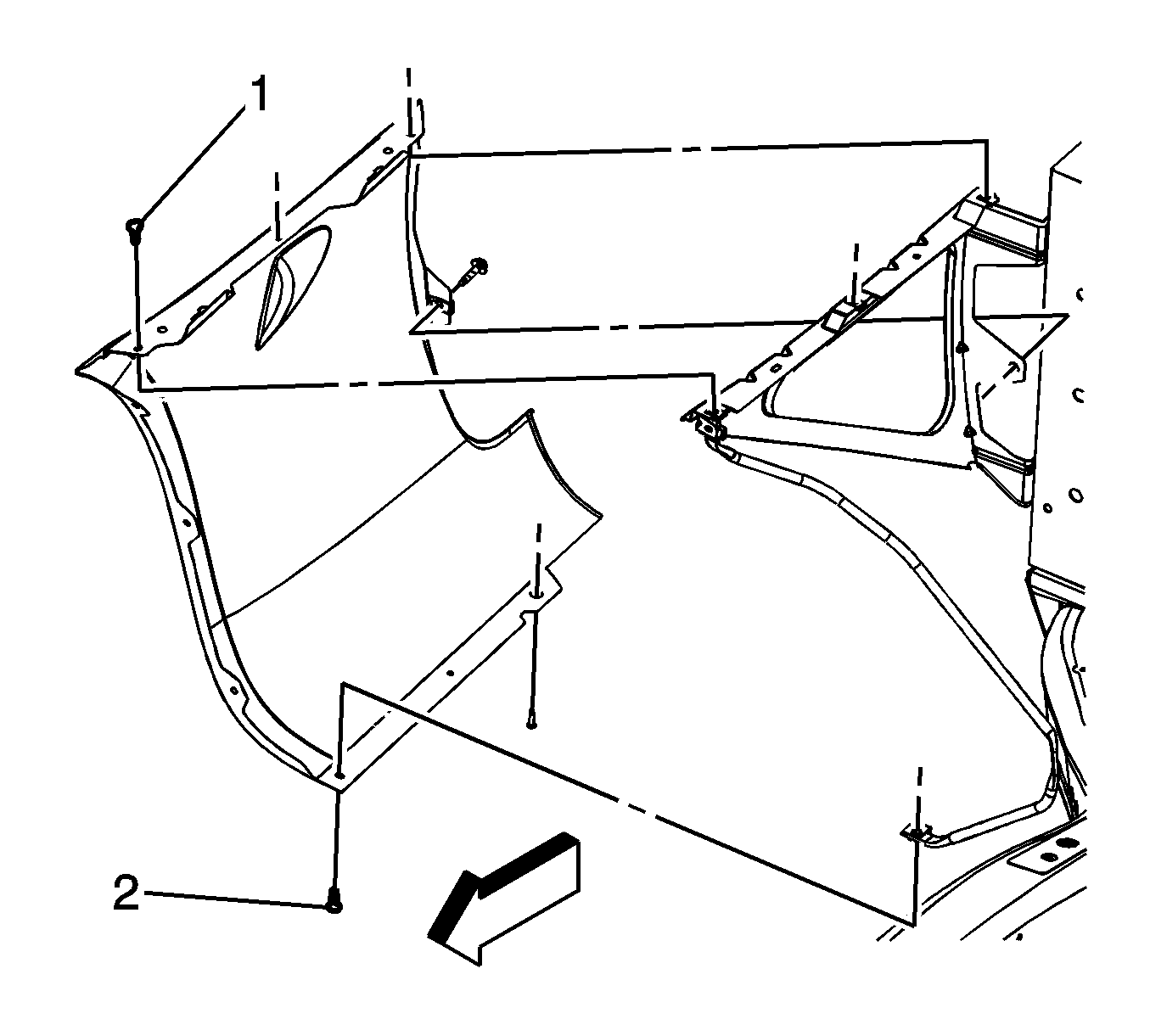 1

2