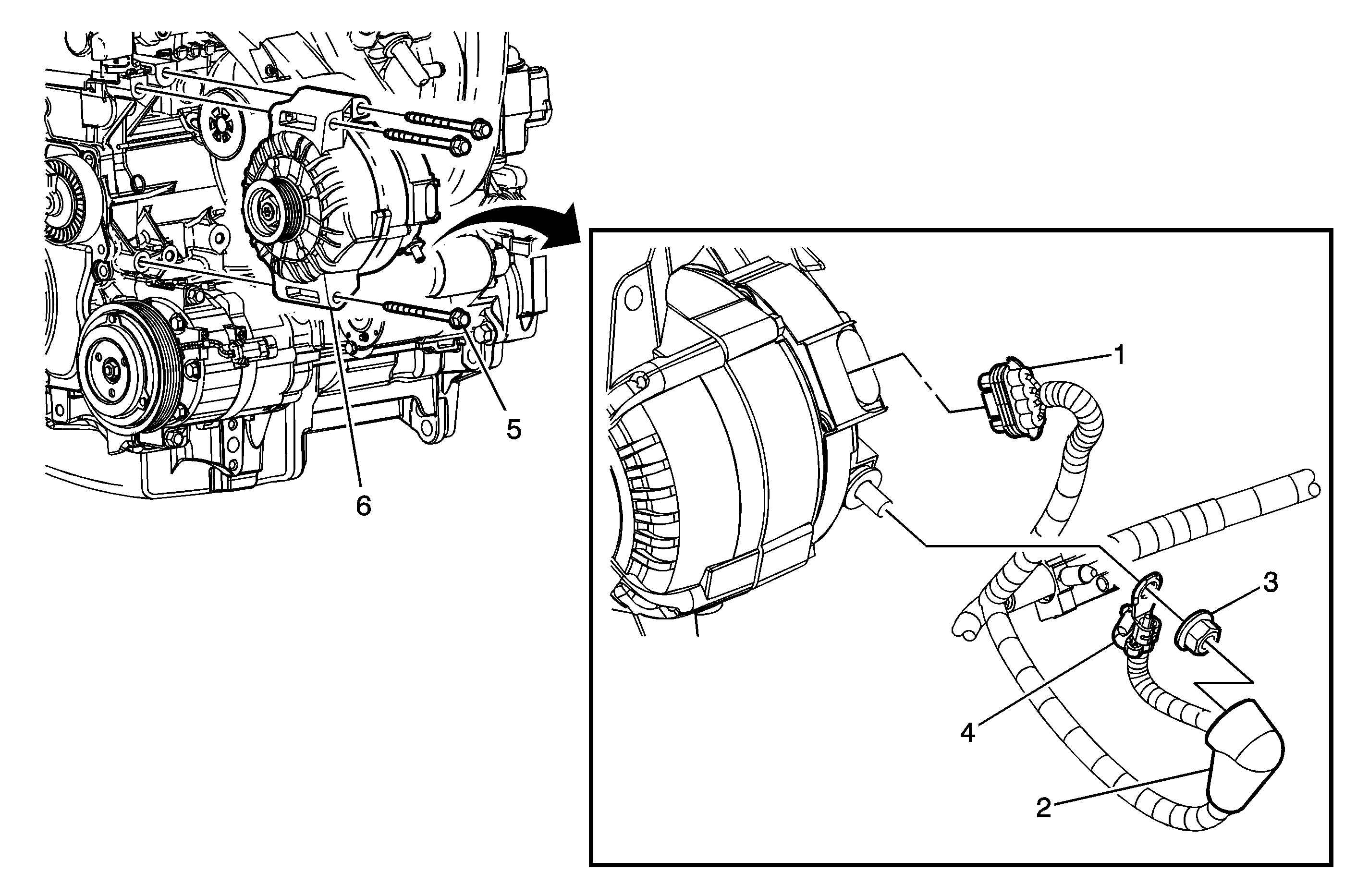 5
6
1
3
4
2