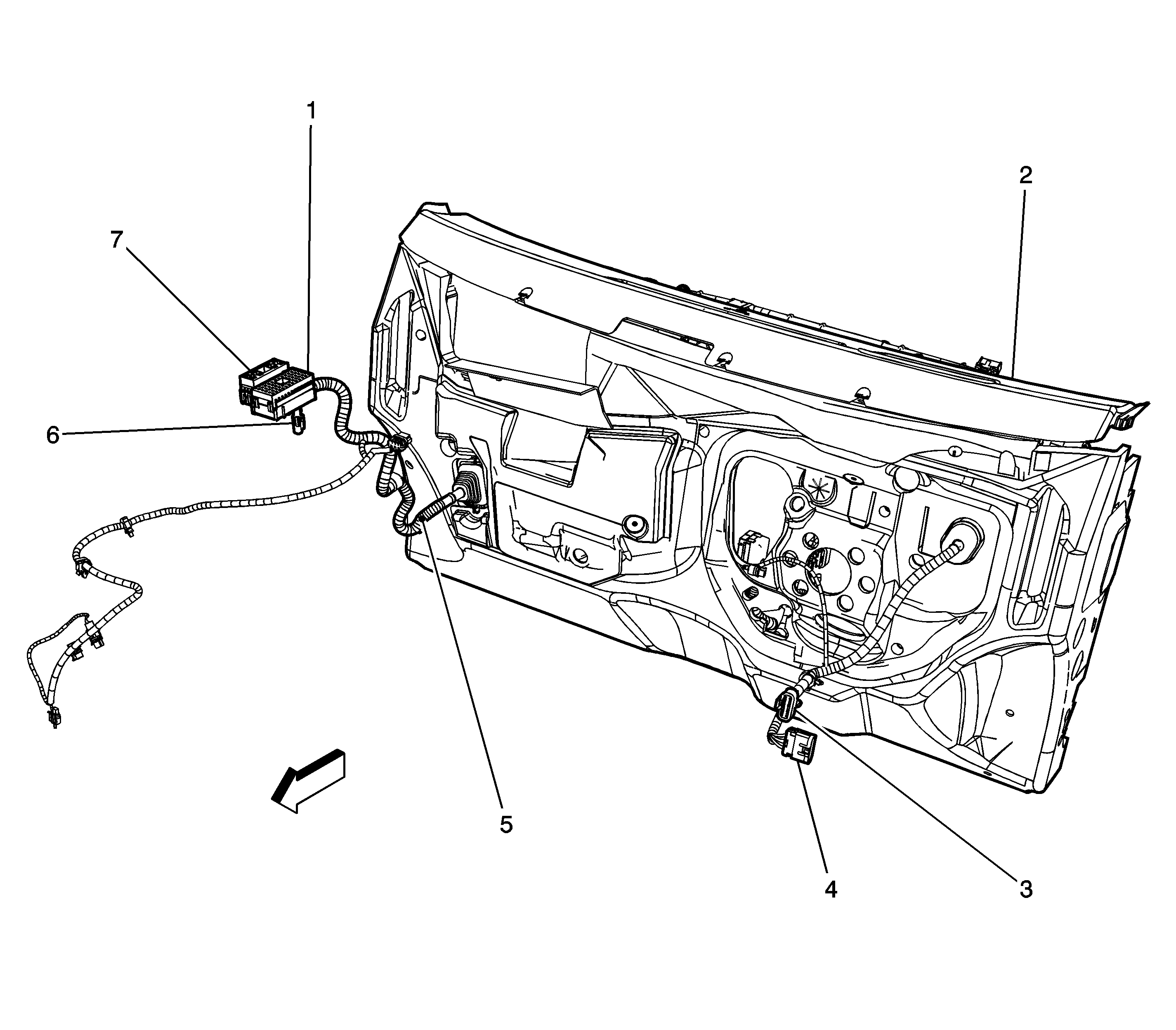 1
2
7
6
5
4
3