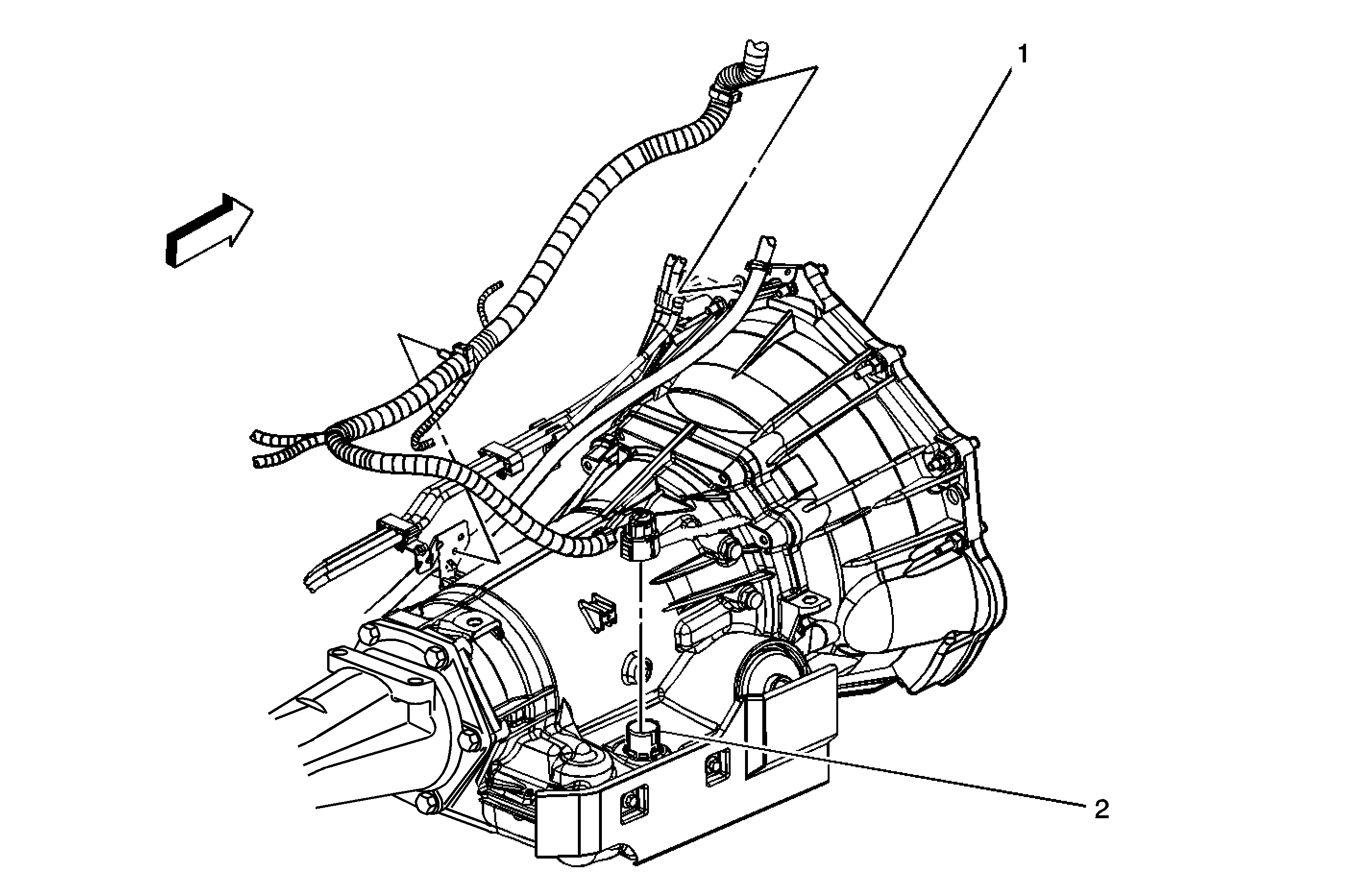 1

2