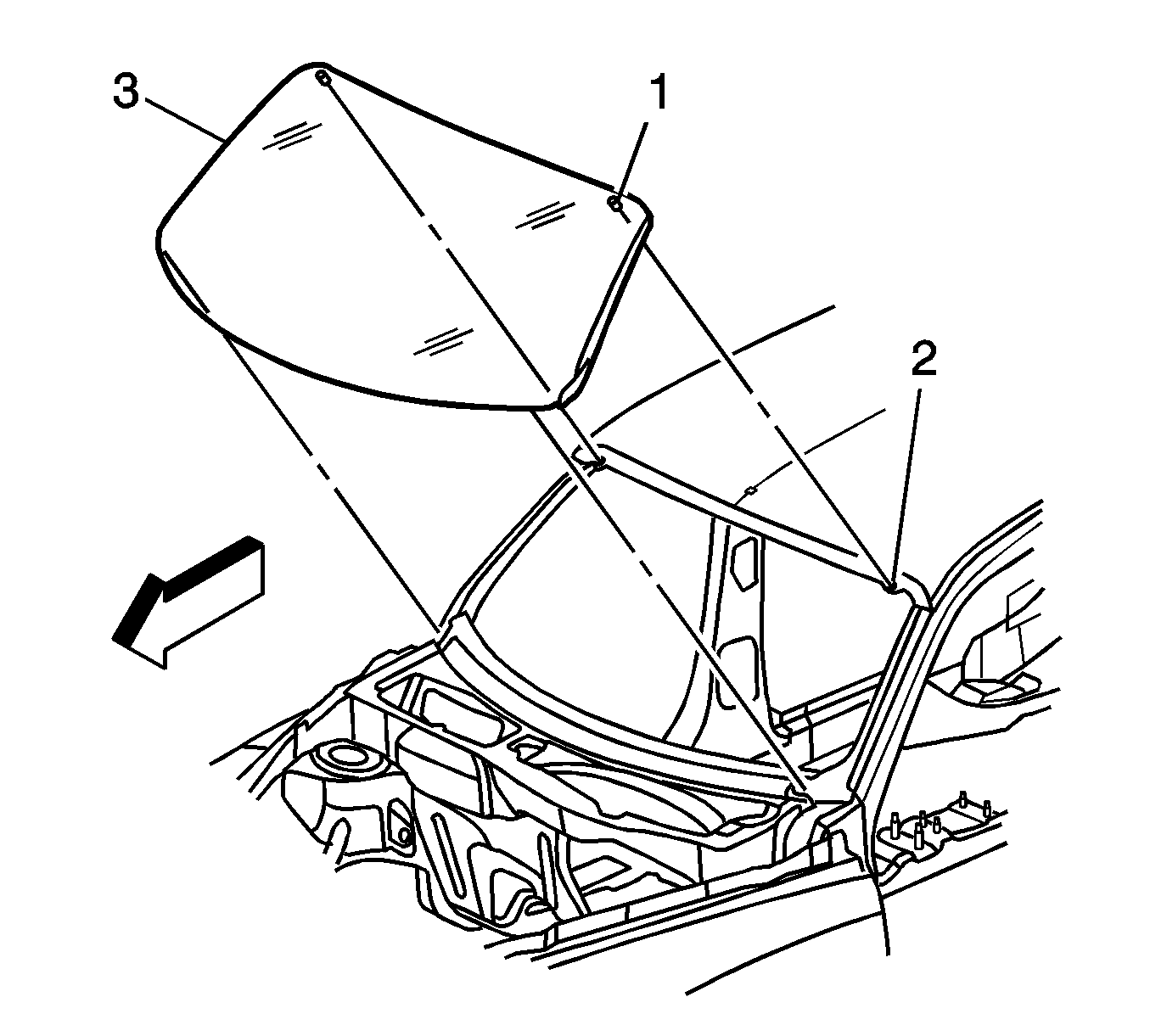 3
1
2