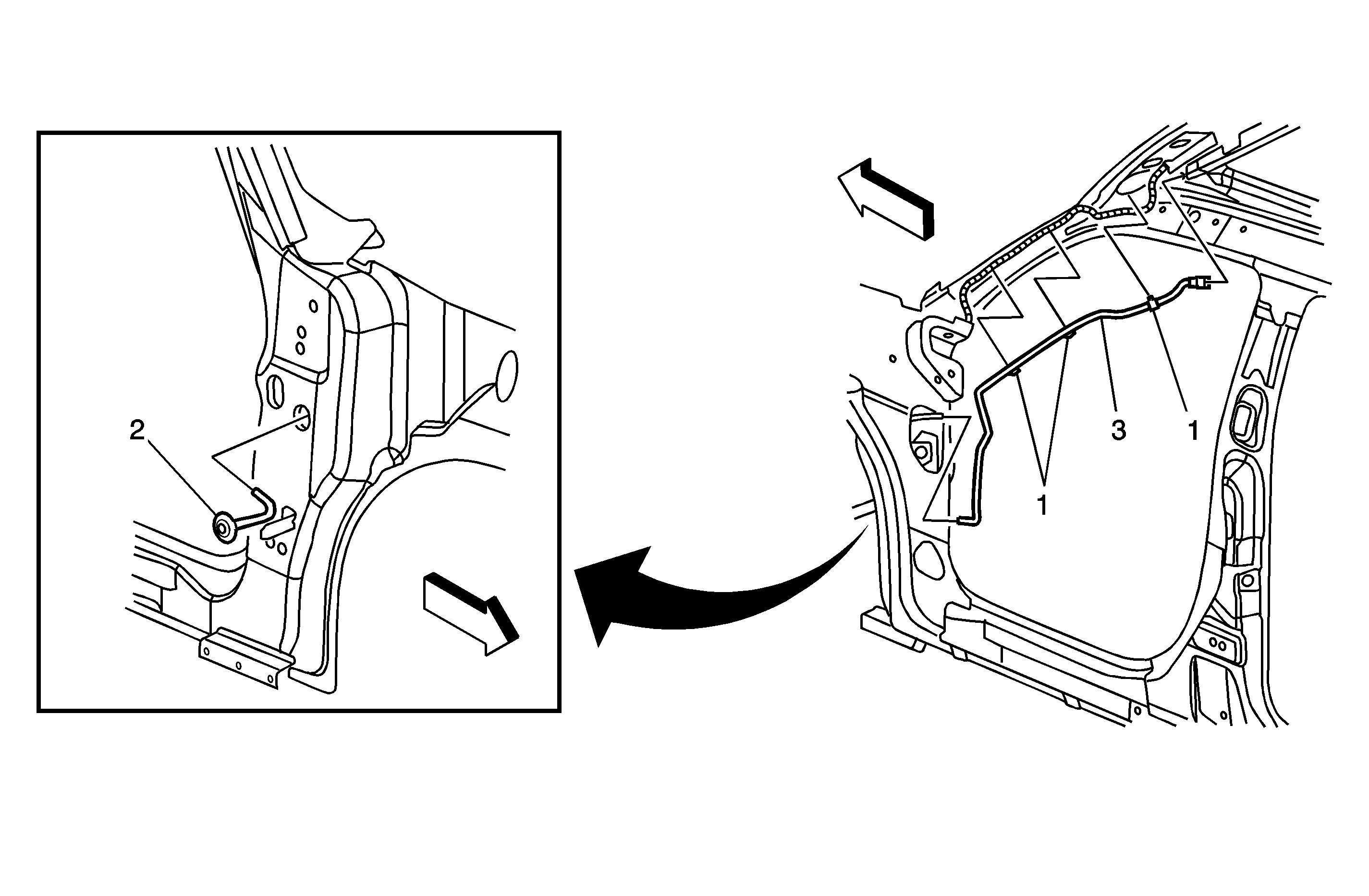 2
3
1
1