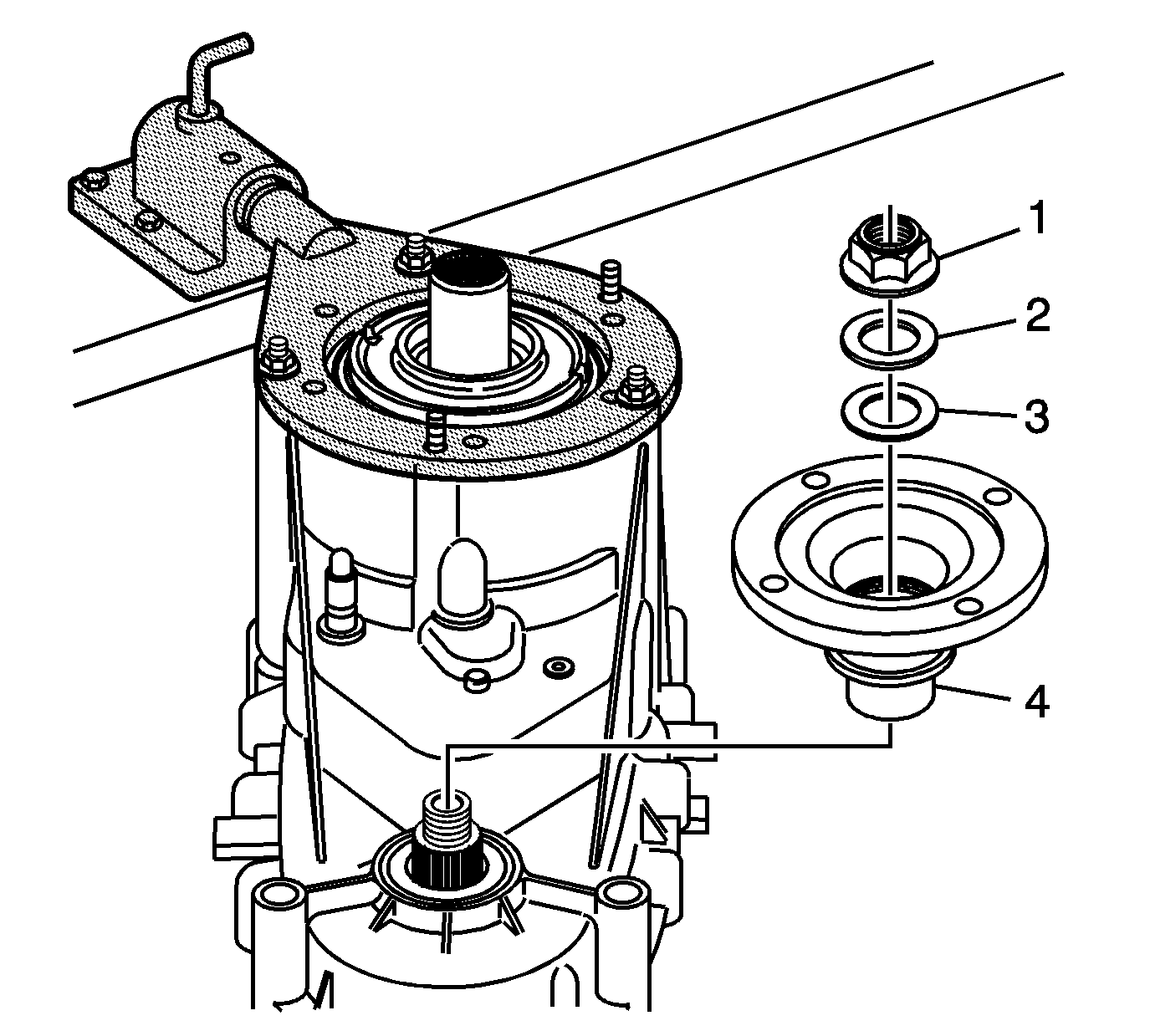 1
2
3
4