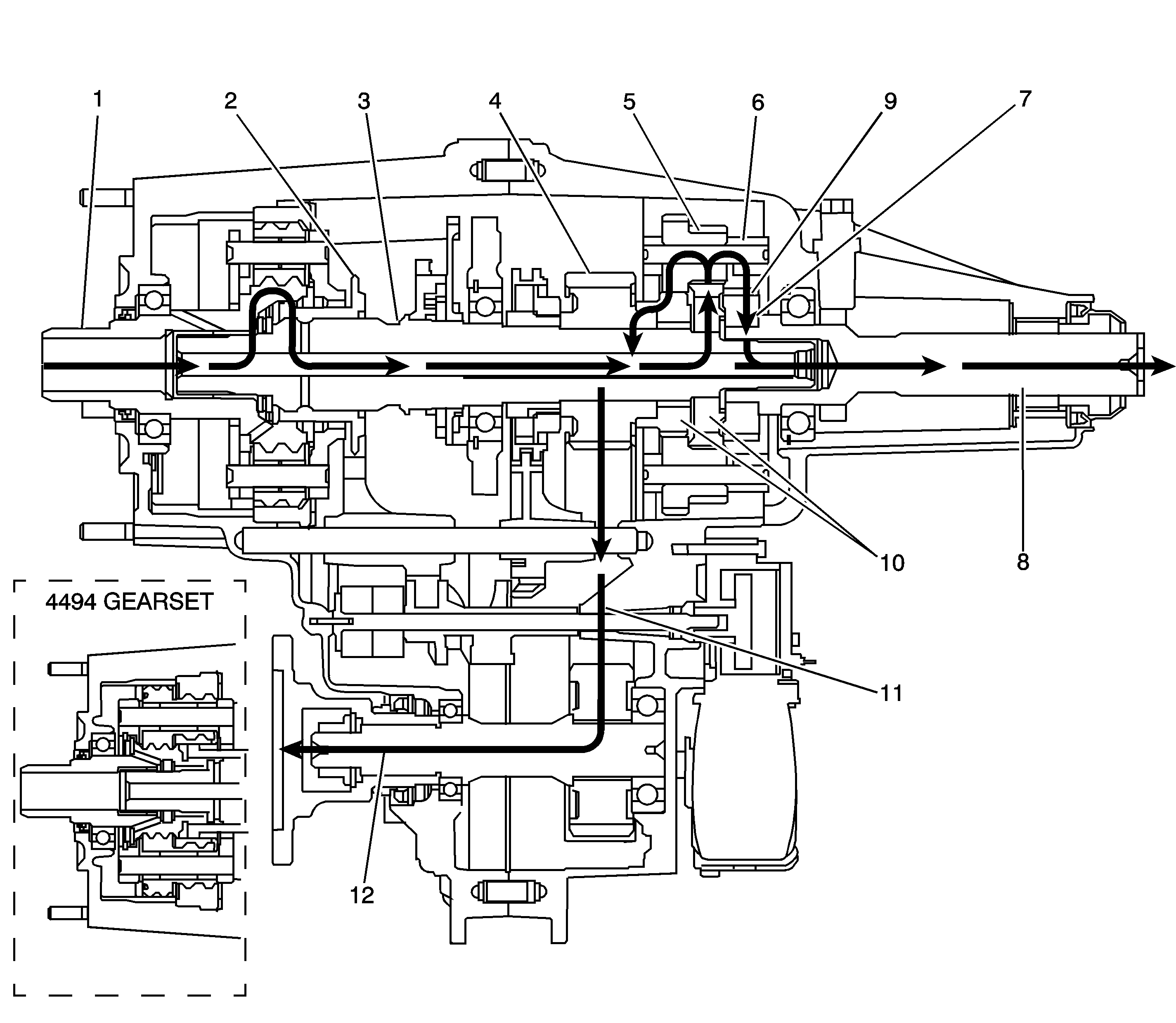 1
2
3
4
5
6
9
7
10
8
4494 GEARSET
11
12