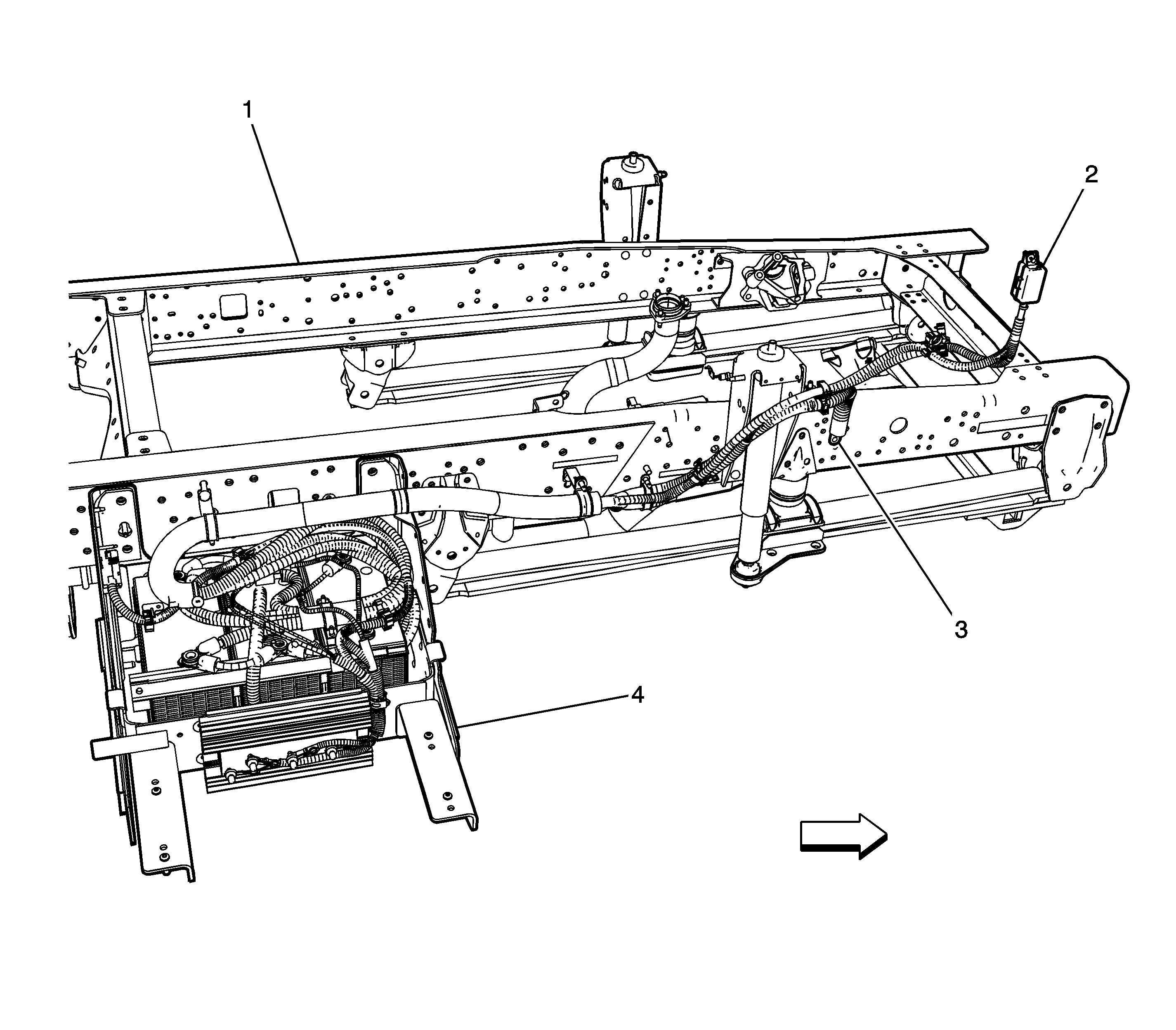 1
2
3
4