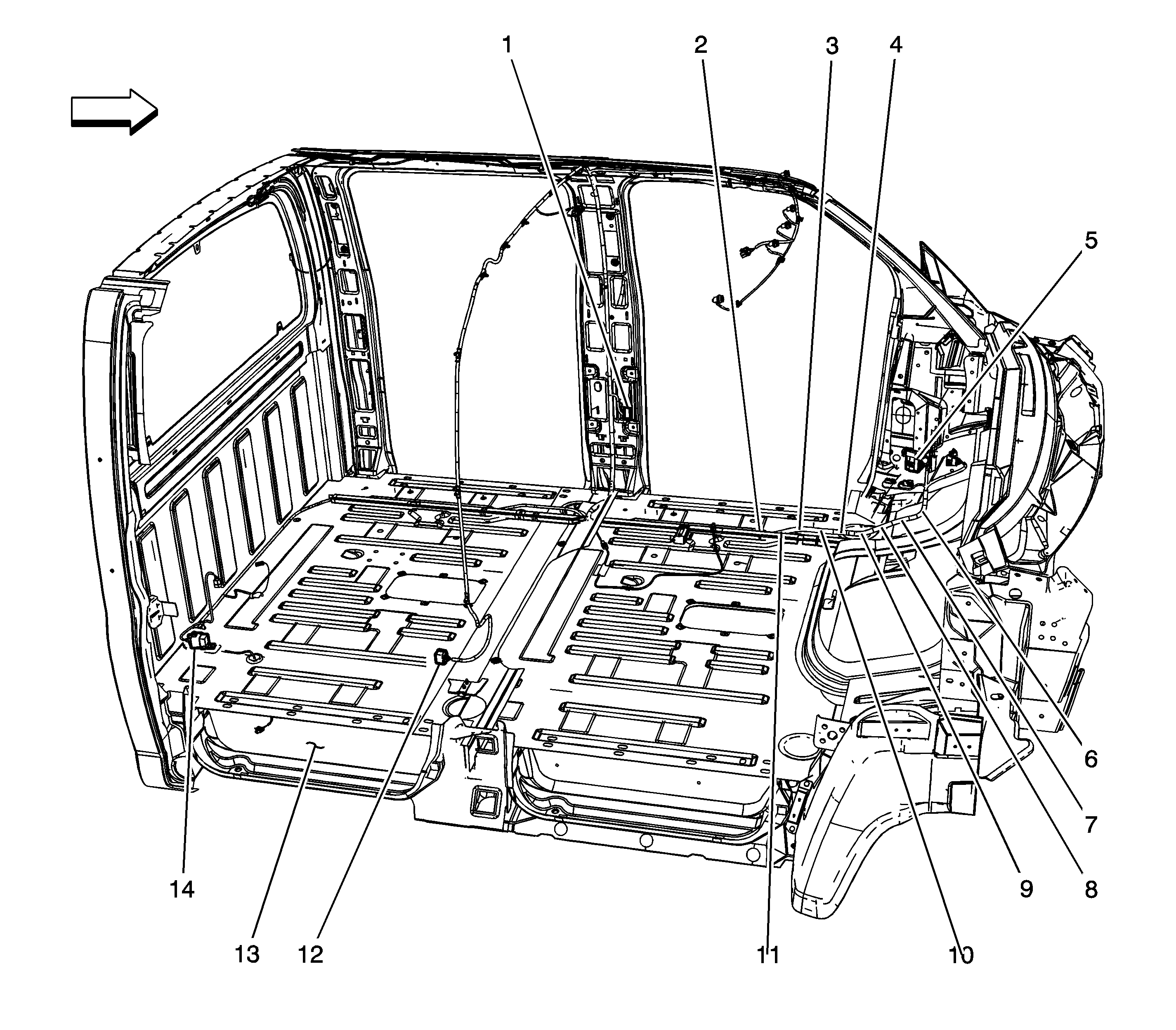 1
2
3
4
5
6
7
8
9
10
11
12
13
14