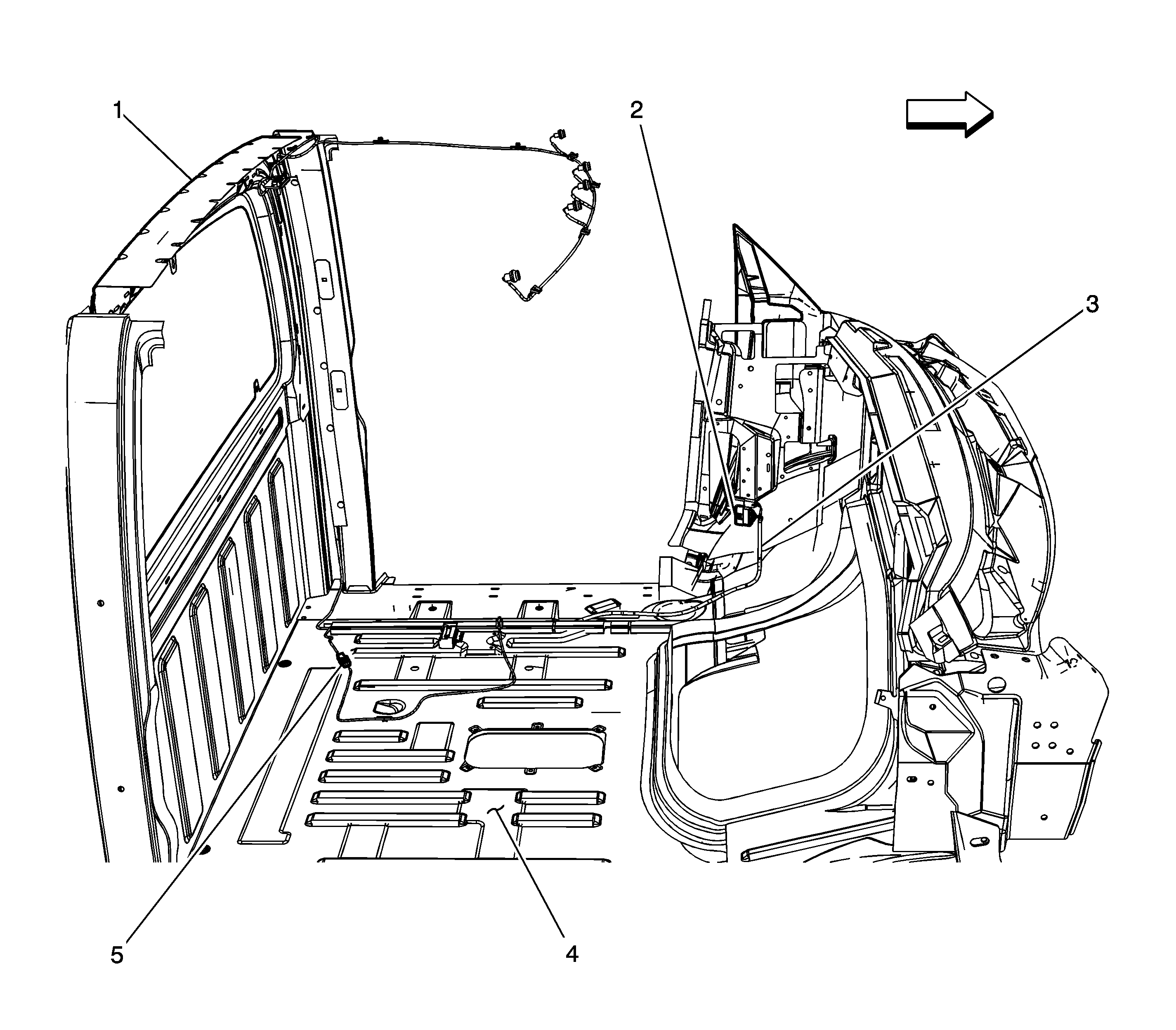 1
2
3
5
4