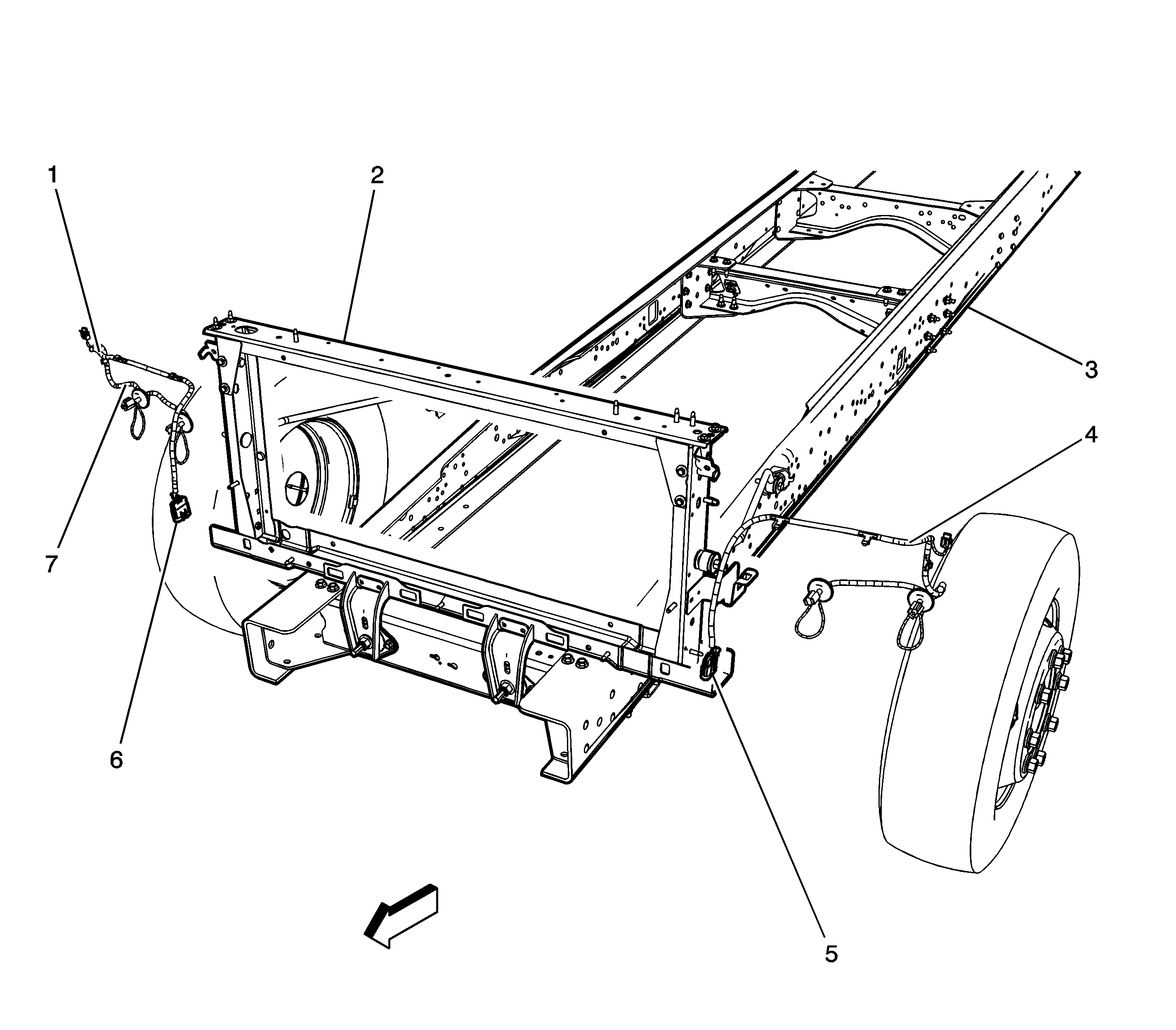 1
2
3
4
7
6
5