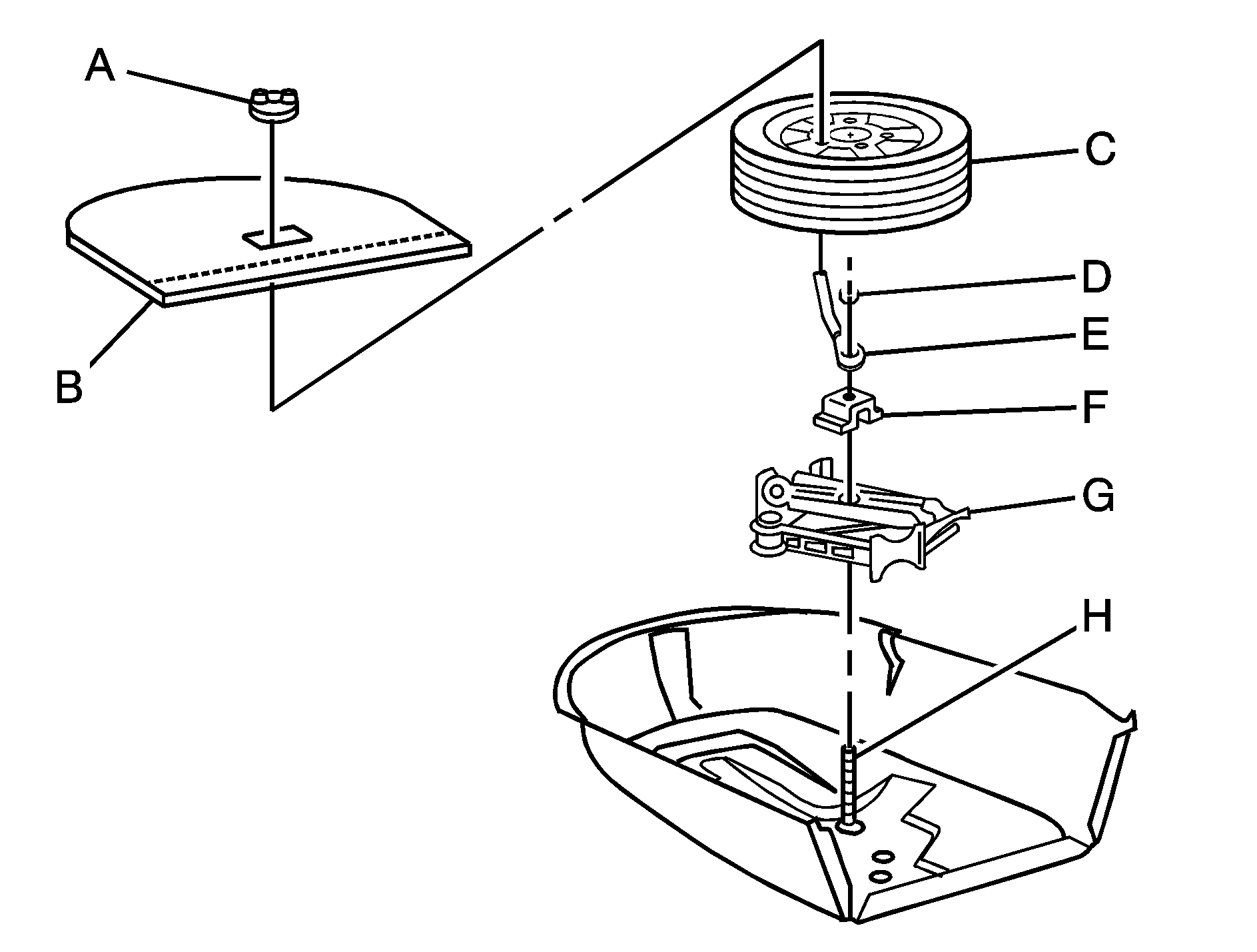 A
B
C
D
E
F
G
H