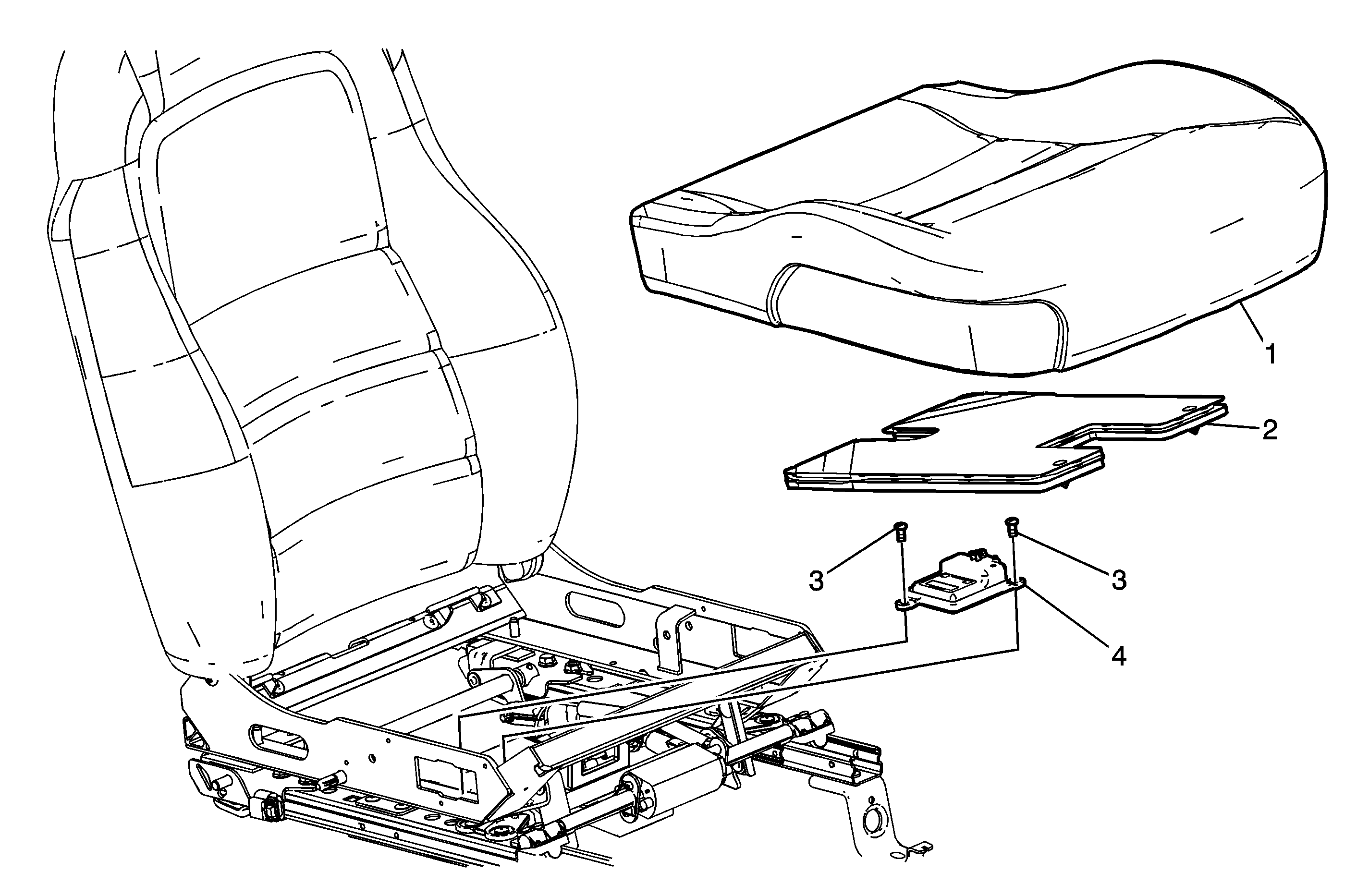 1
2
3
3
4