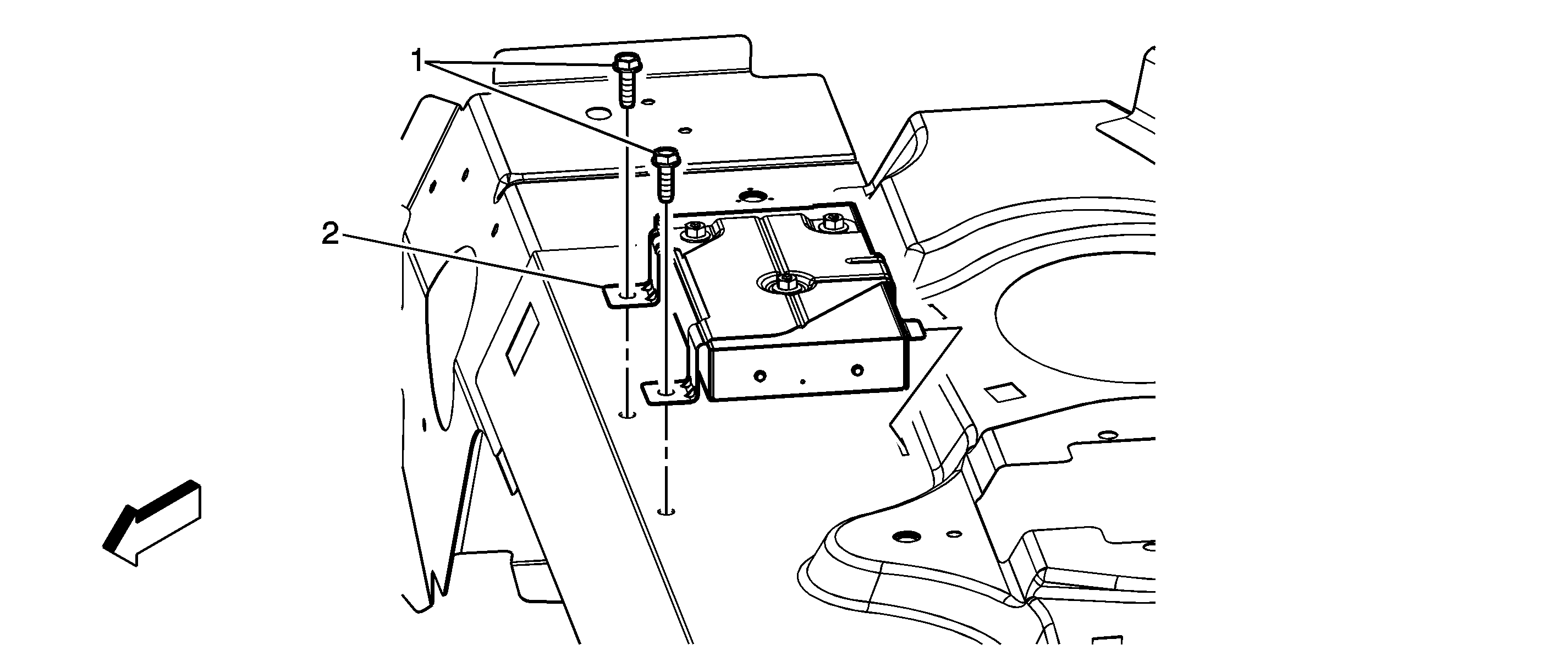 1

2