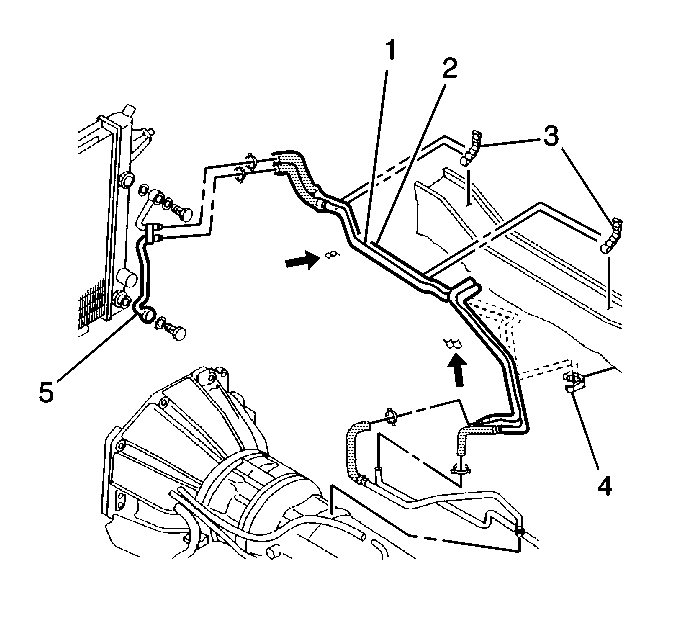 1
2
3
5
4