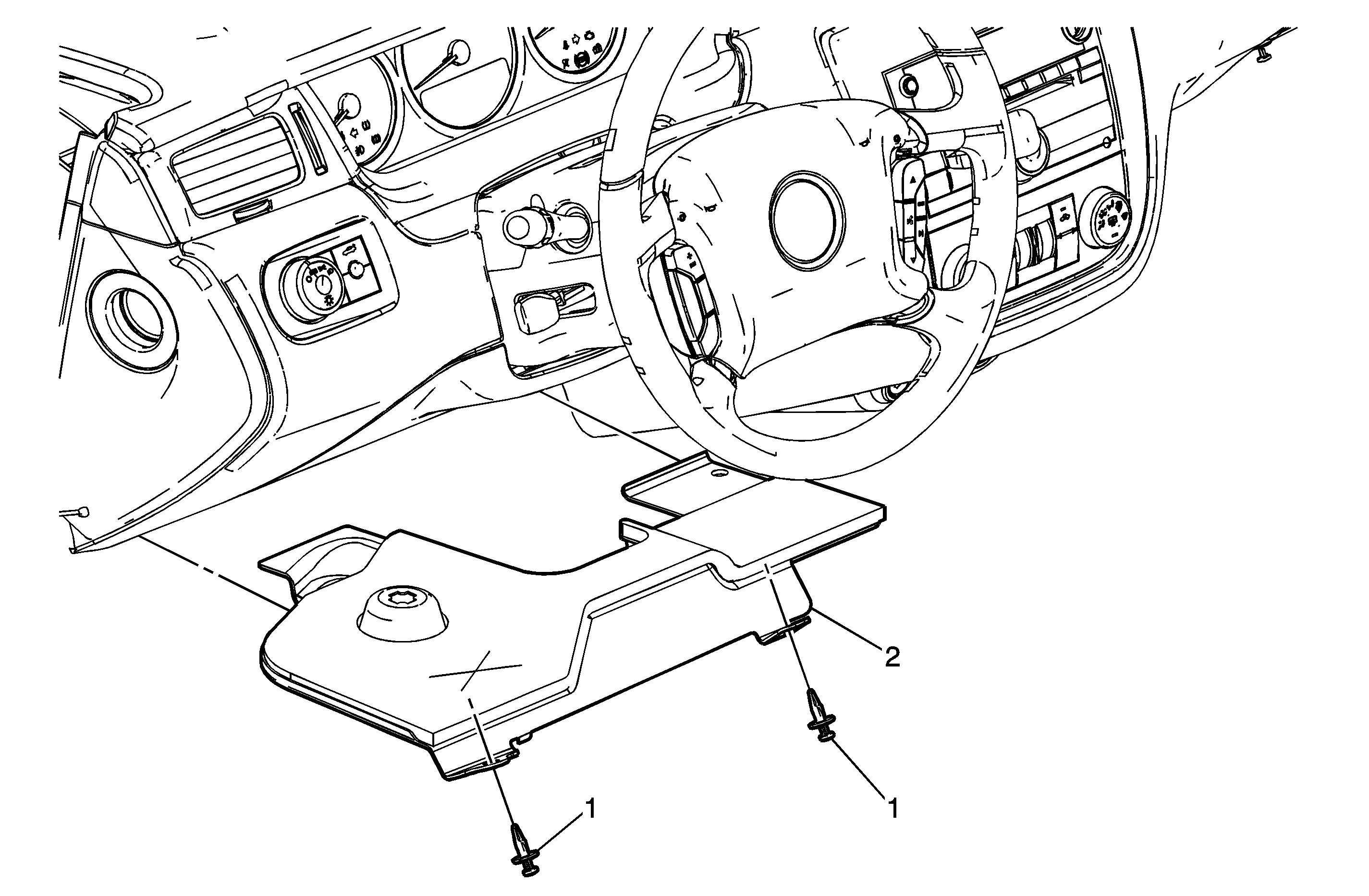 2
1
1