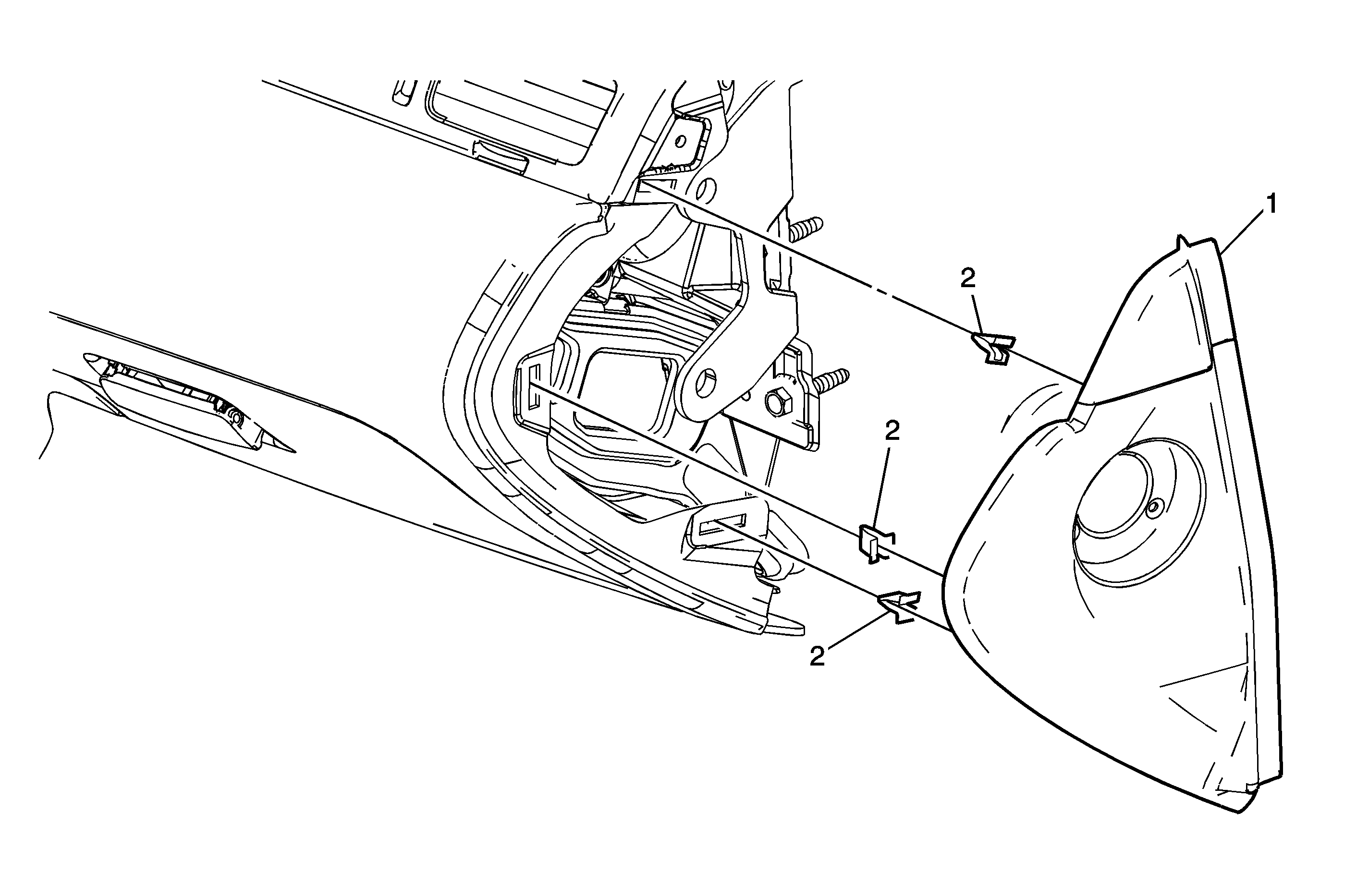 1
2
2
2