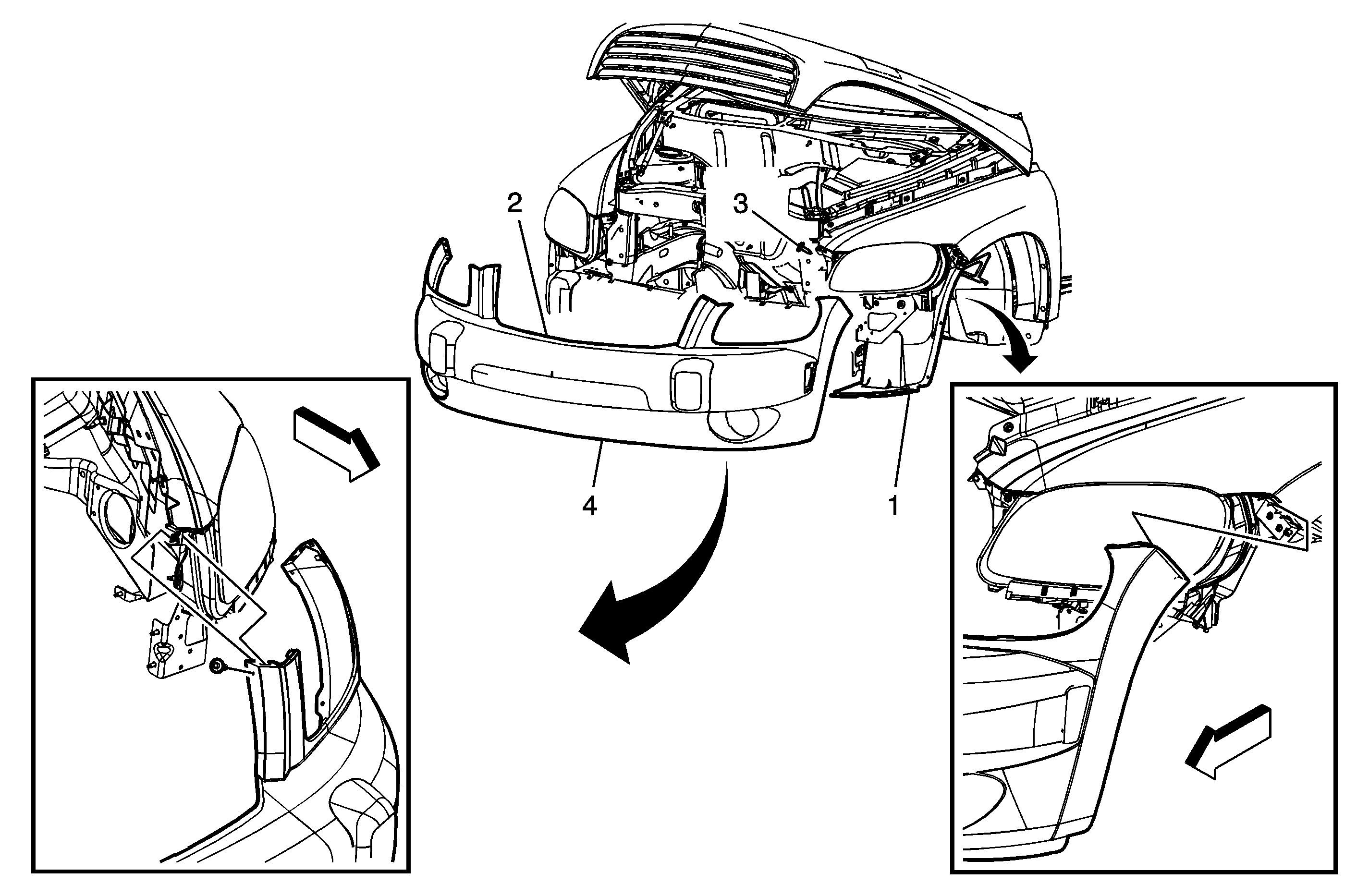 2
3
4
1