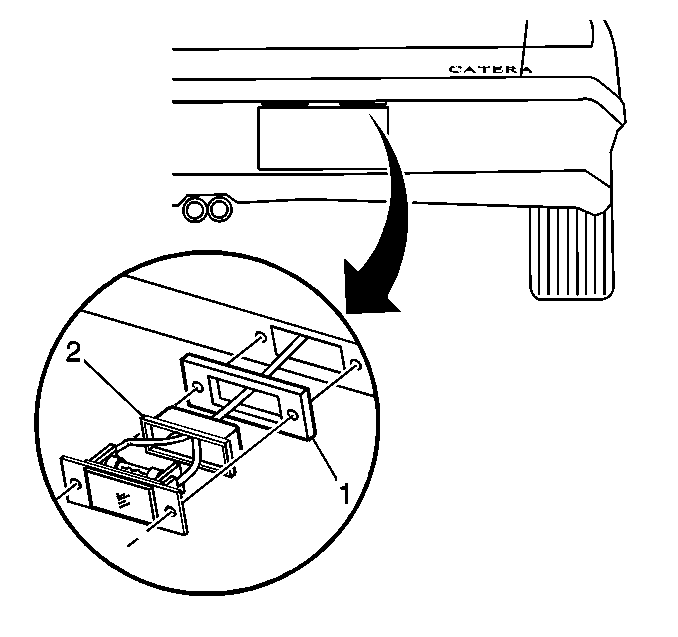 CATERA

2

1