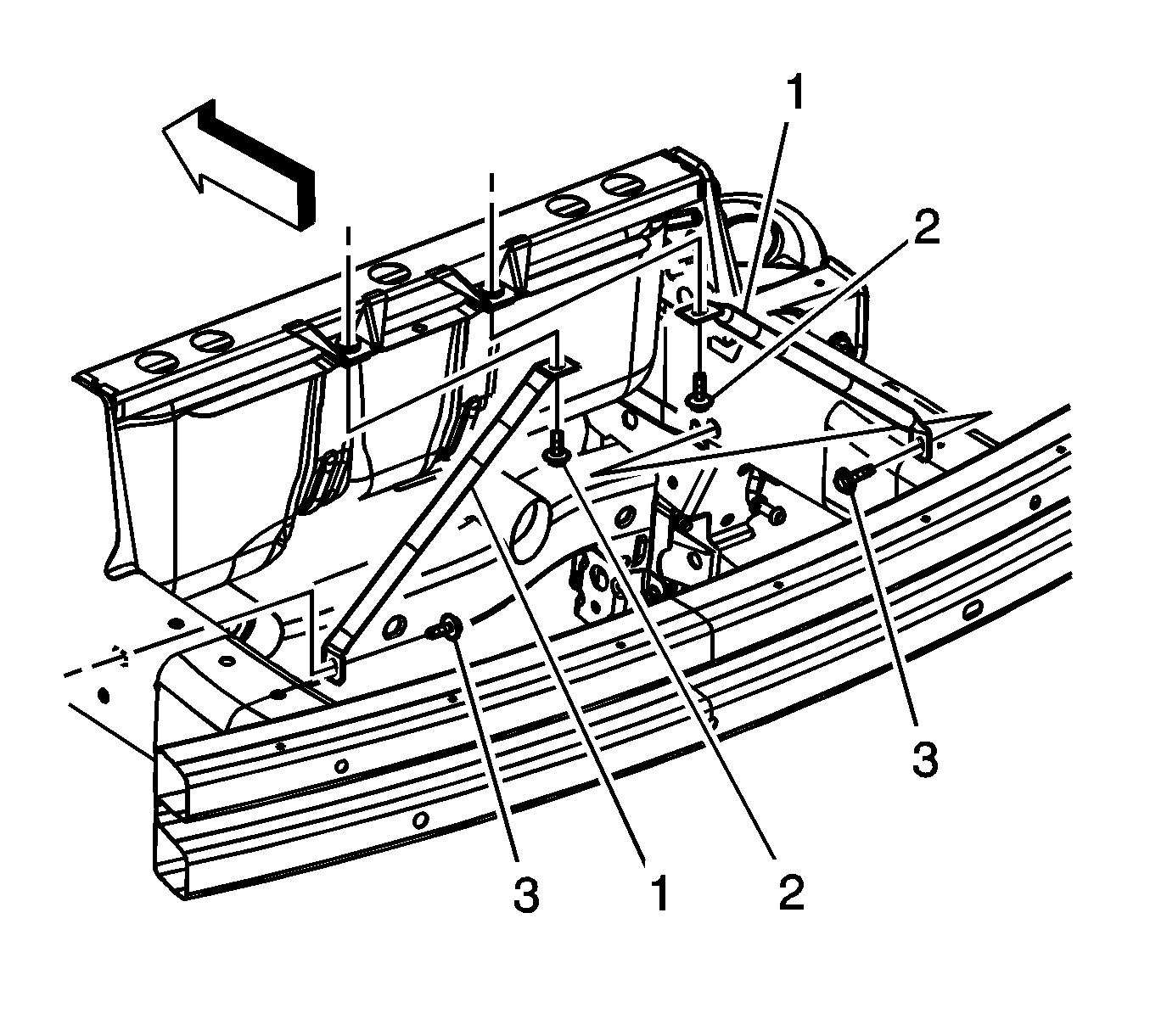 1
2
3
3
1
2