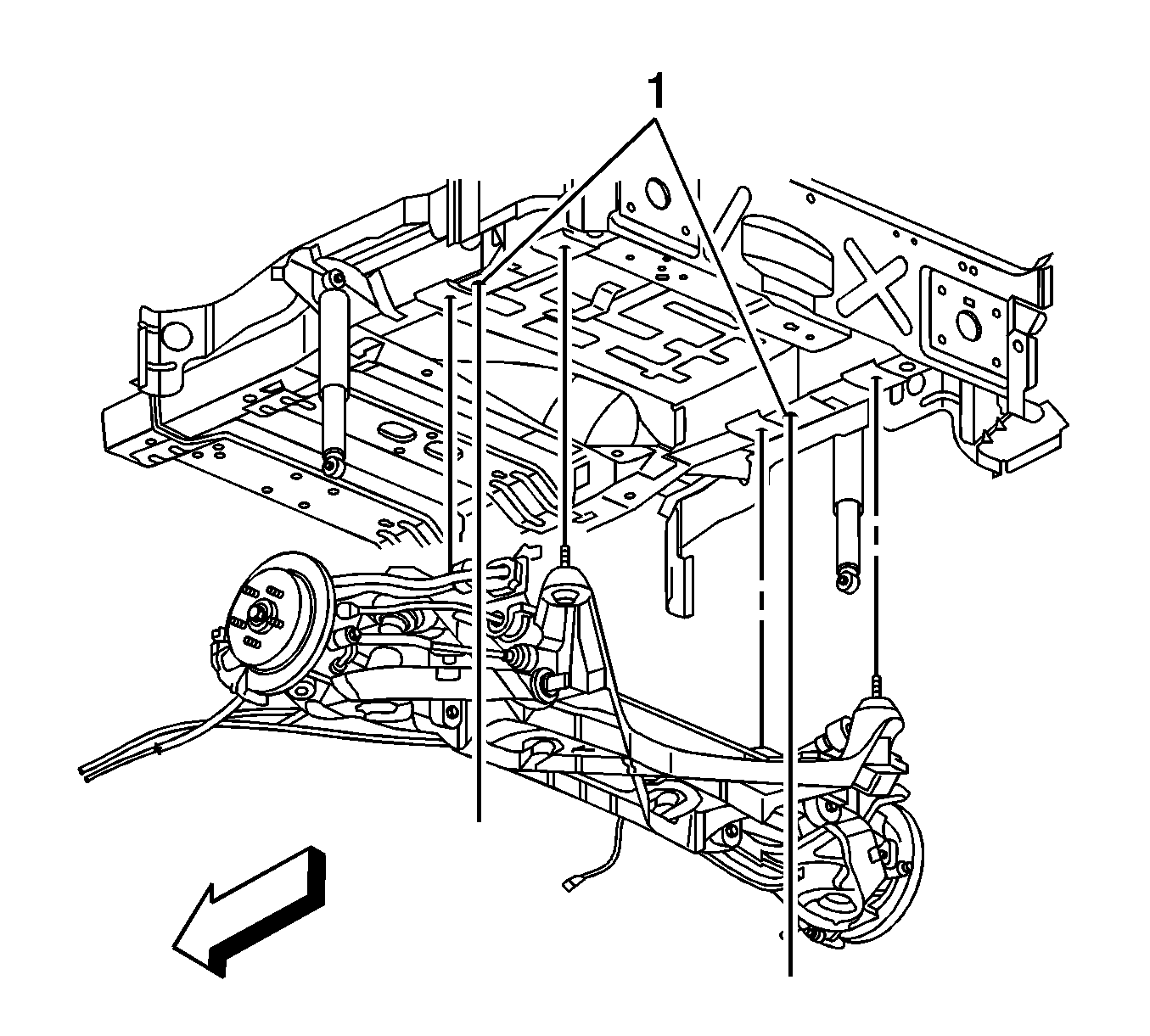 1