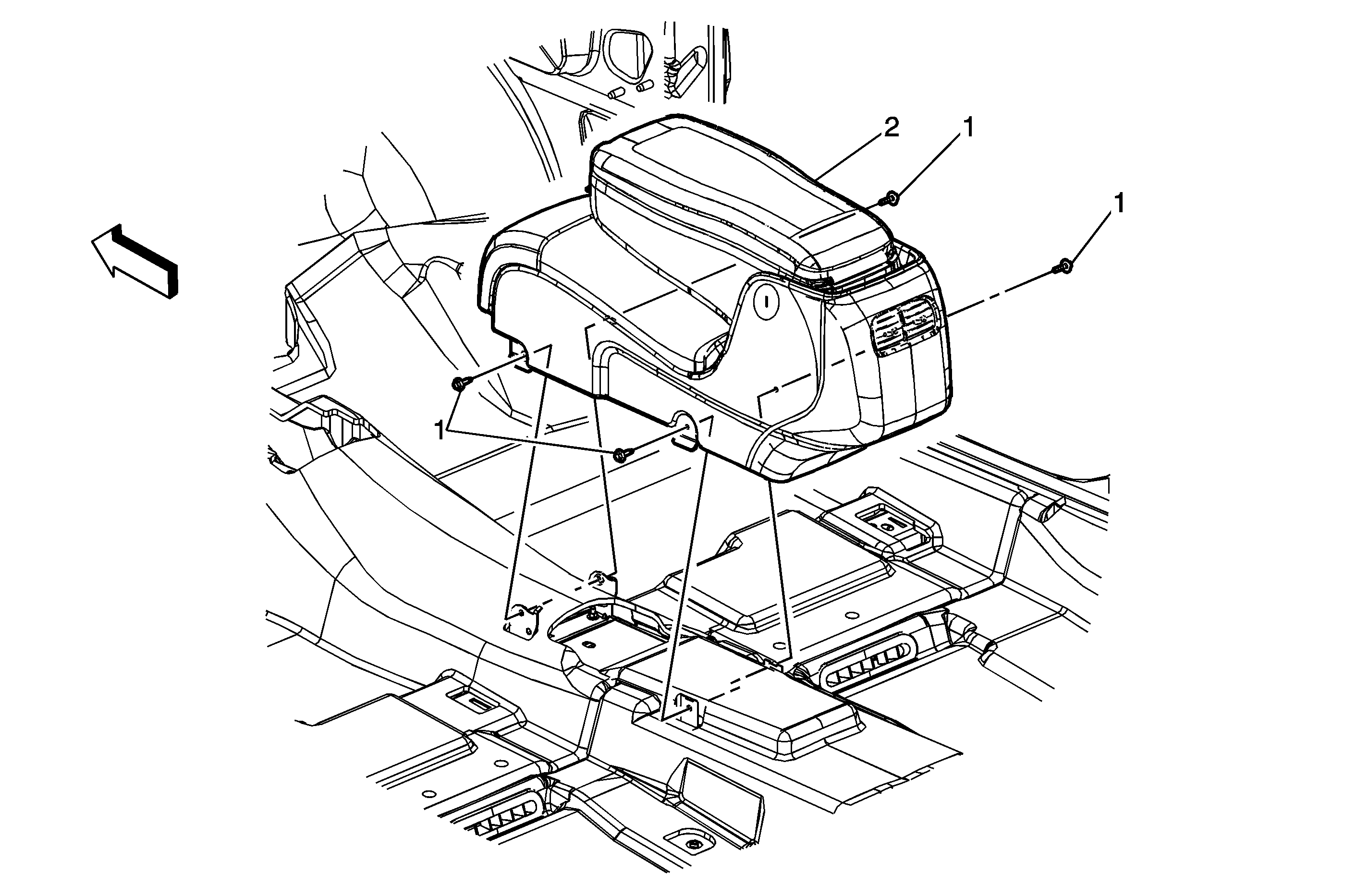 2
1
1
1