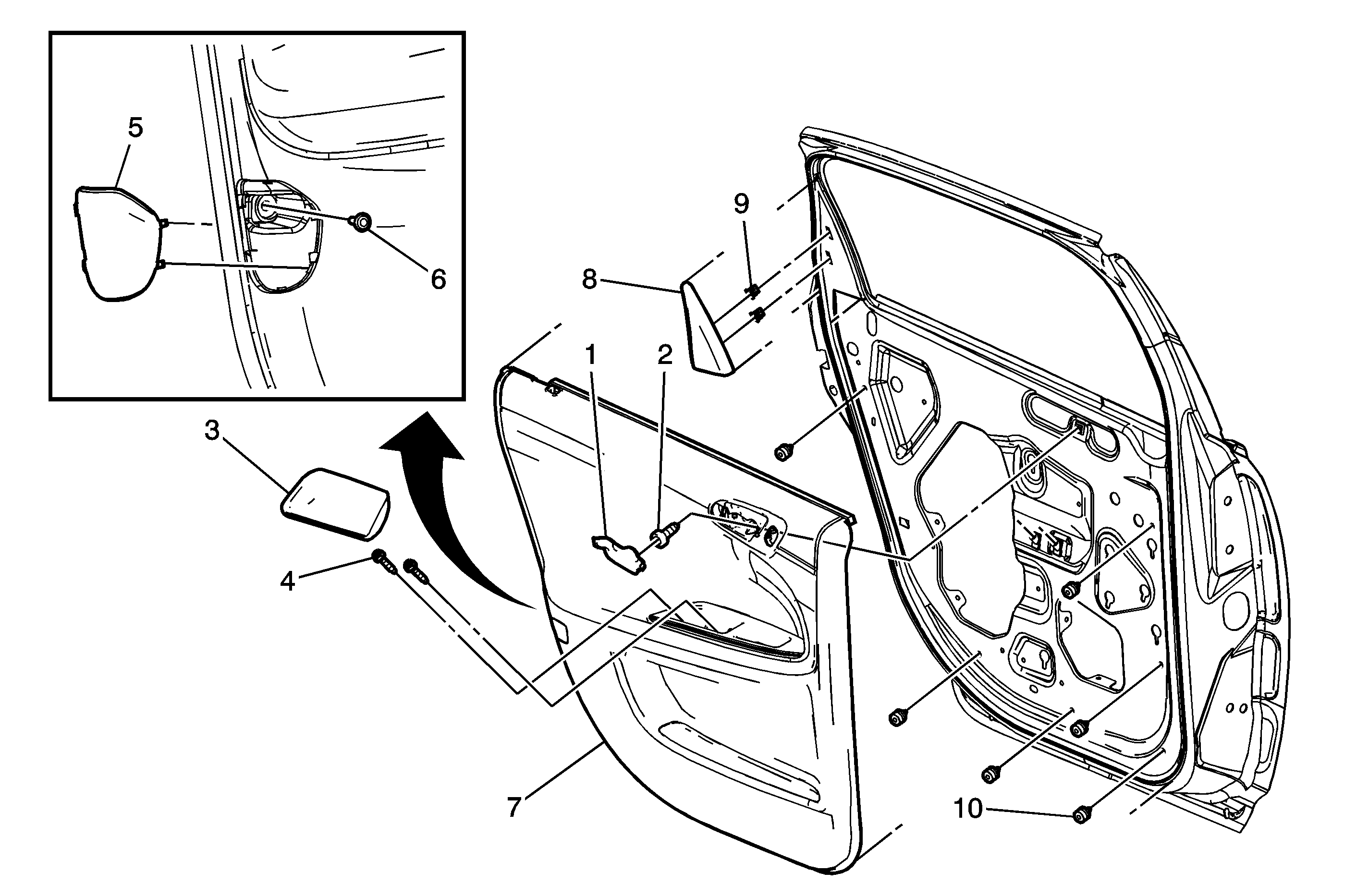 5
6
9
8
1
2
3
4
7
10