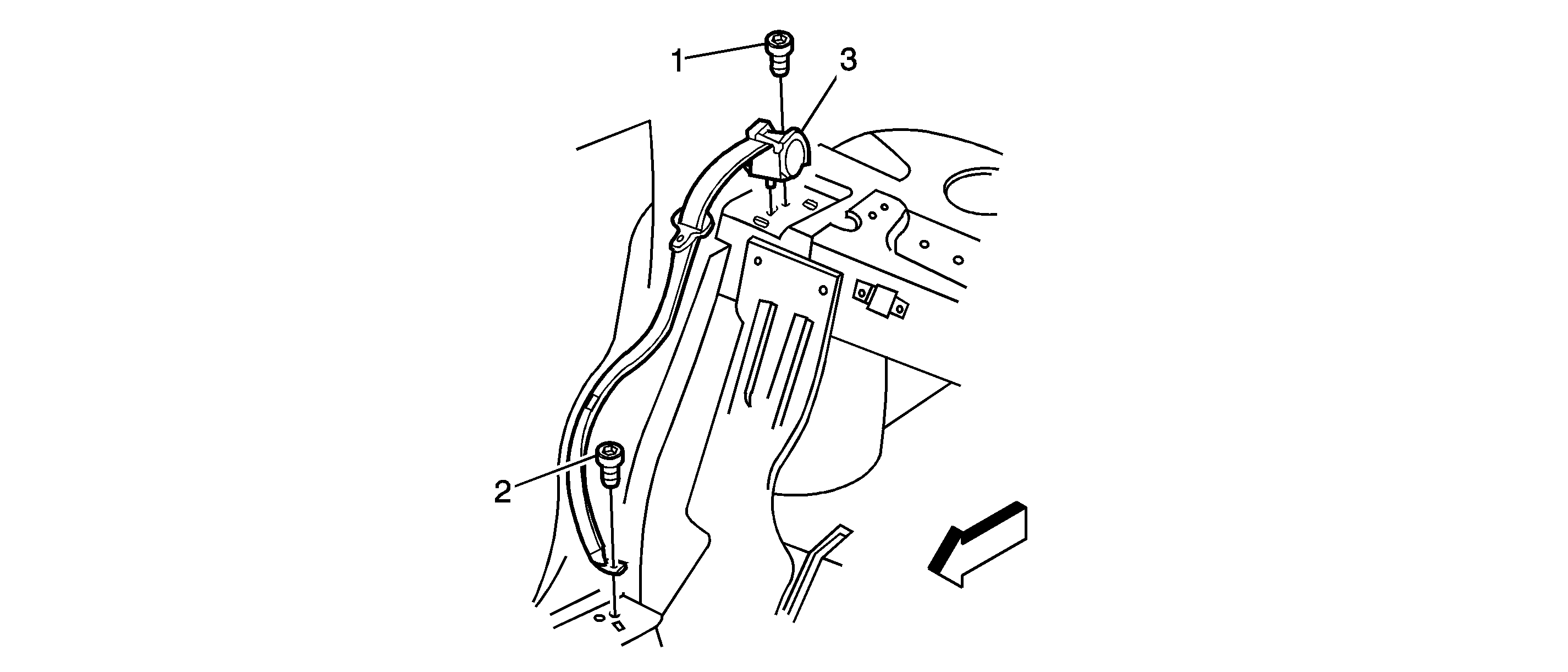 1
3
2