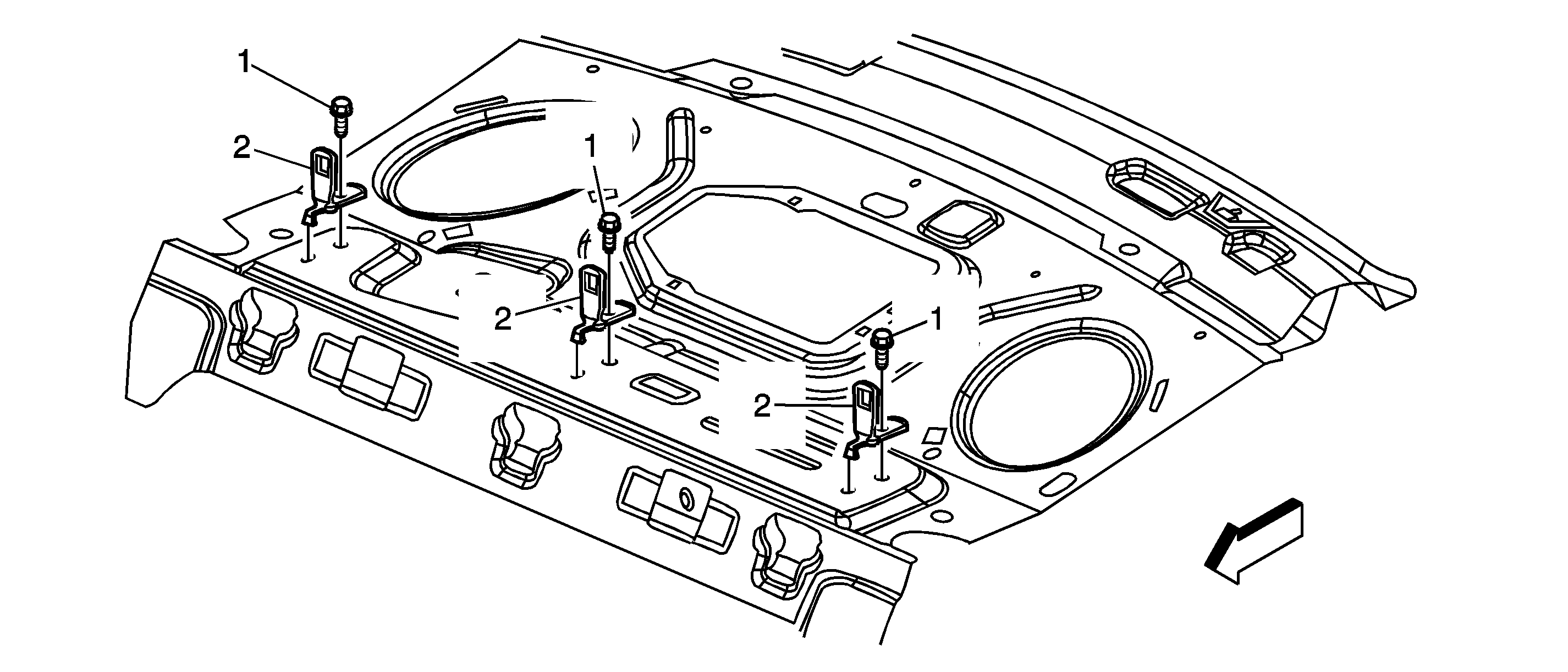 1
2
1
2
1
2