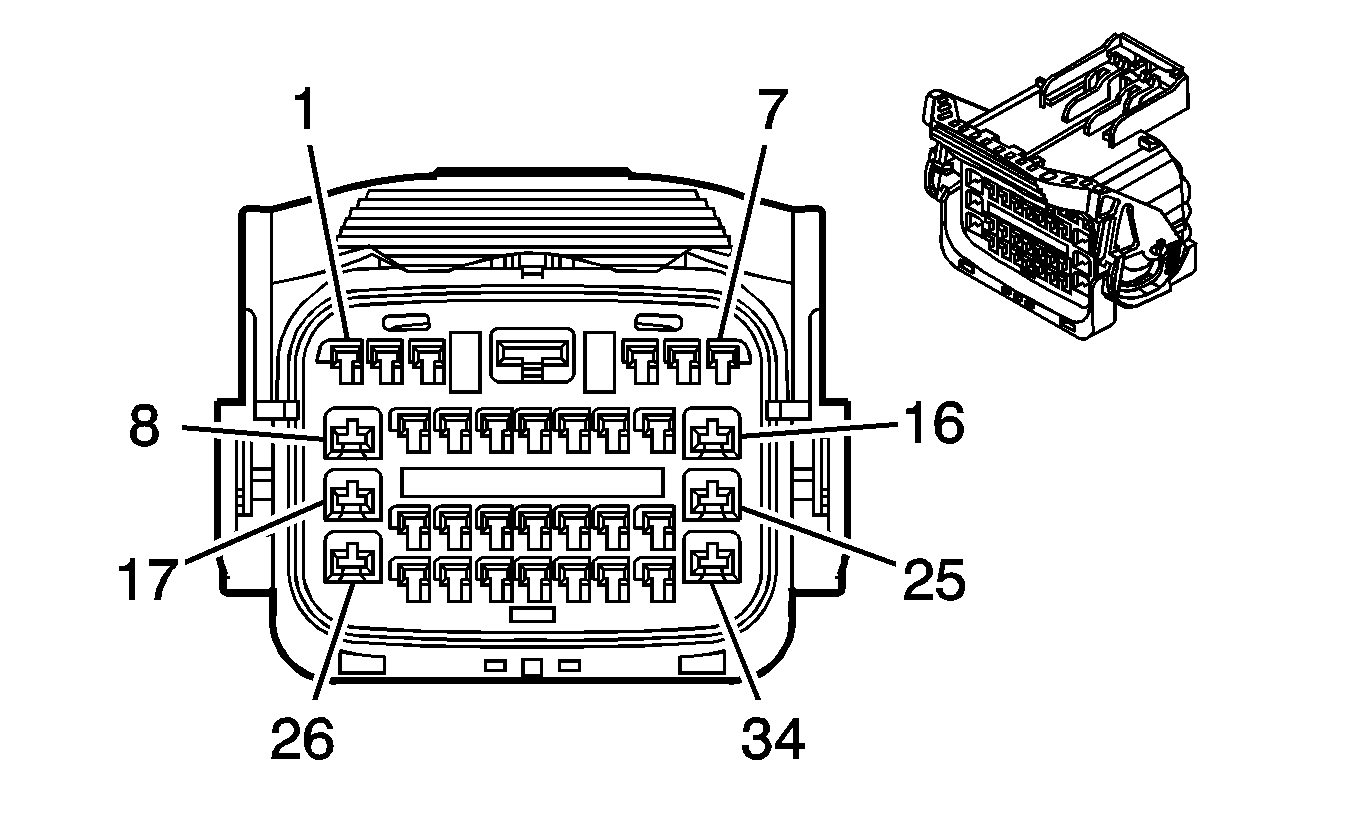 1
7
8
16
17
25
26
34