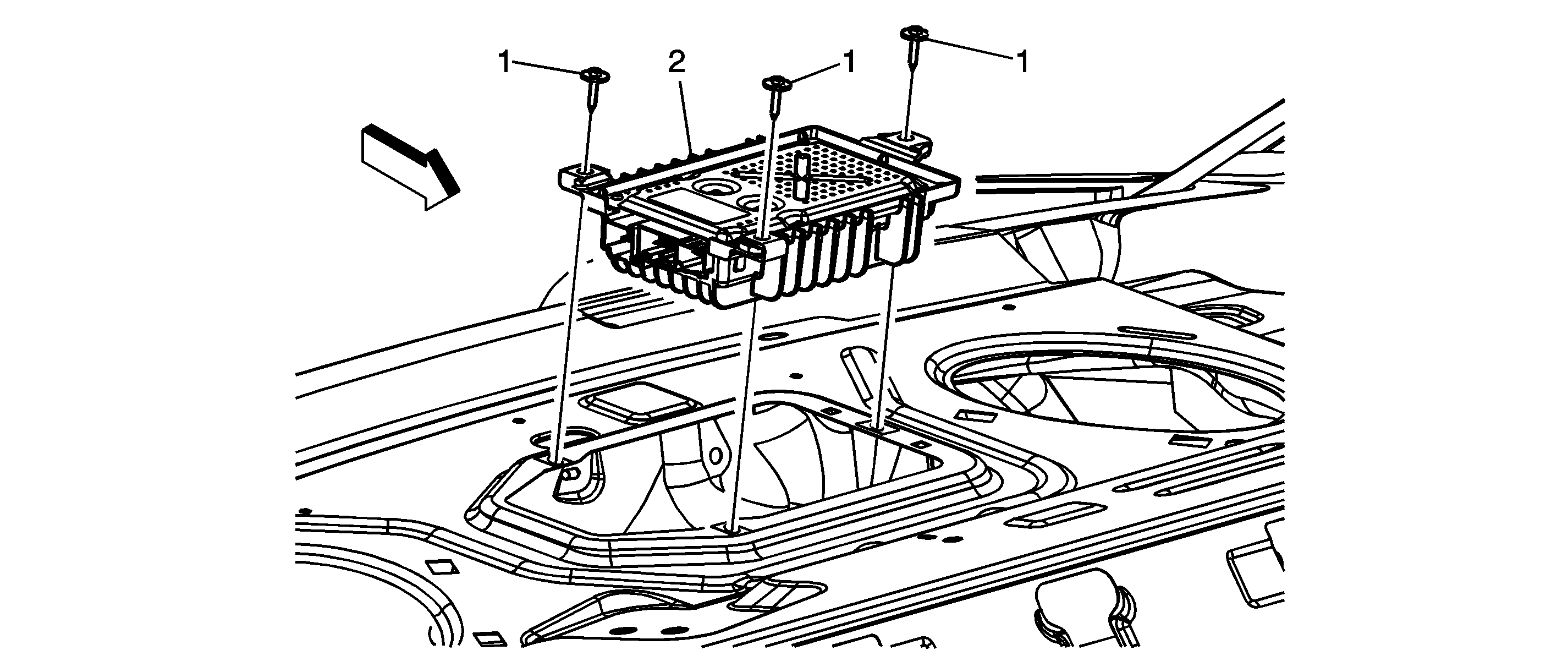 1
2
1
1