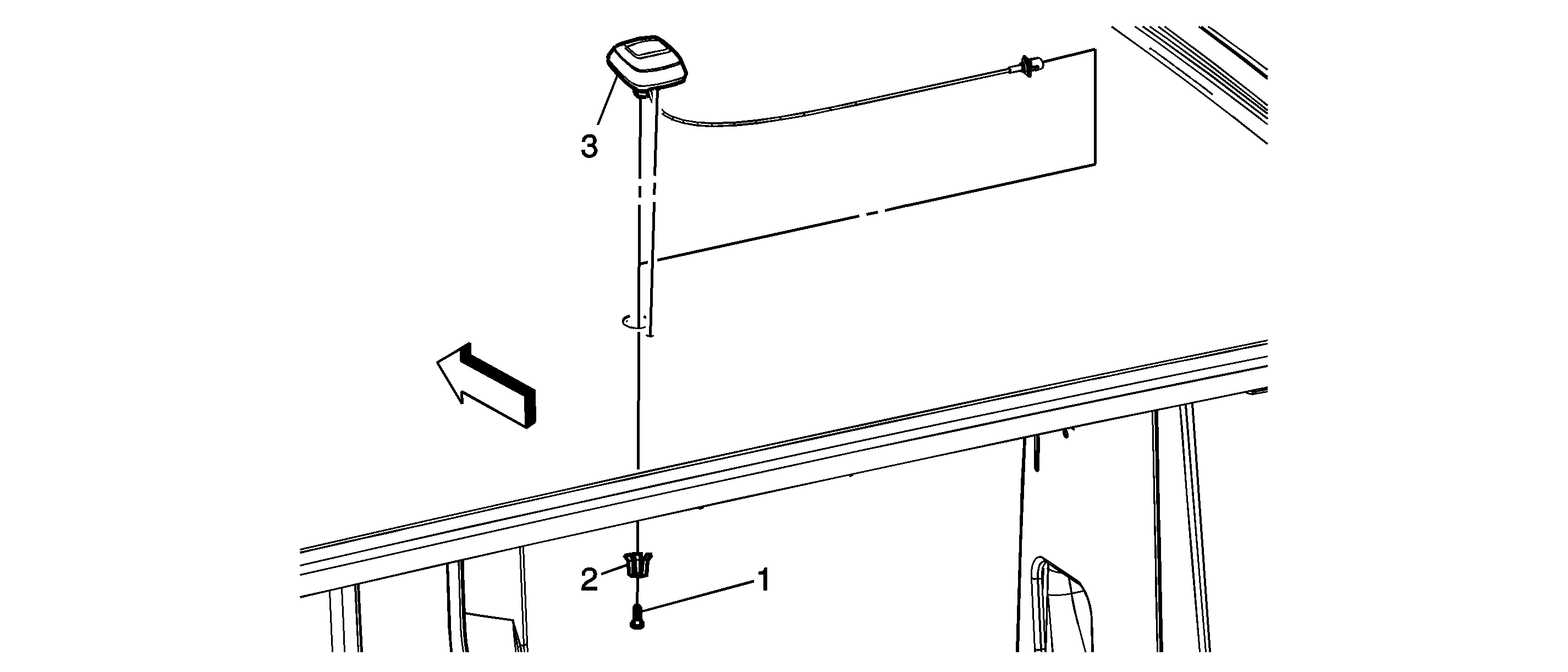 3

2

1