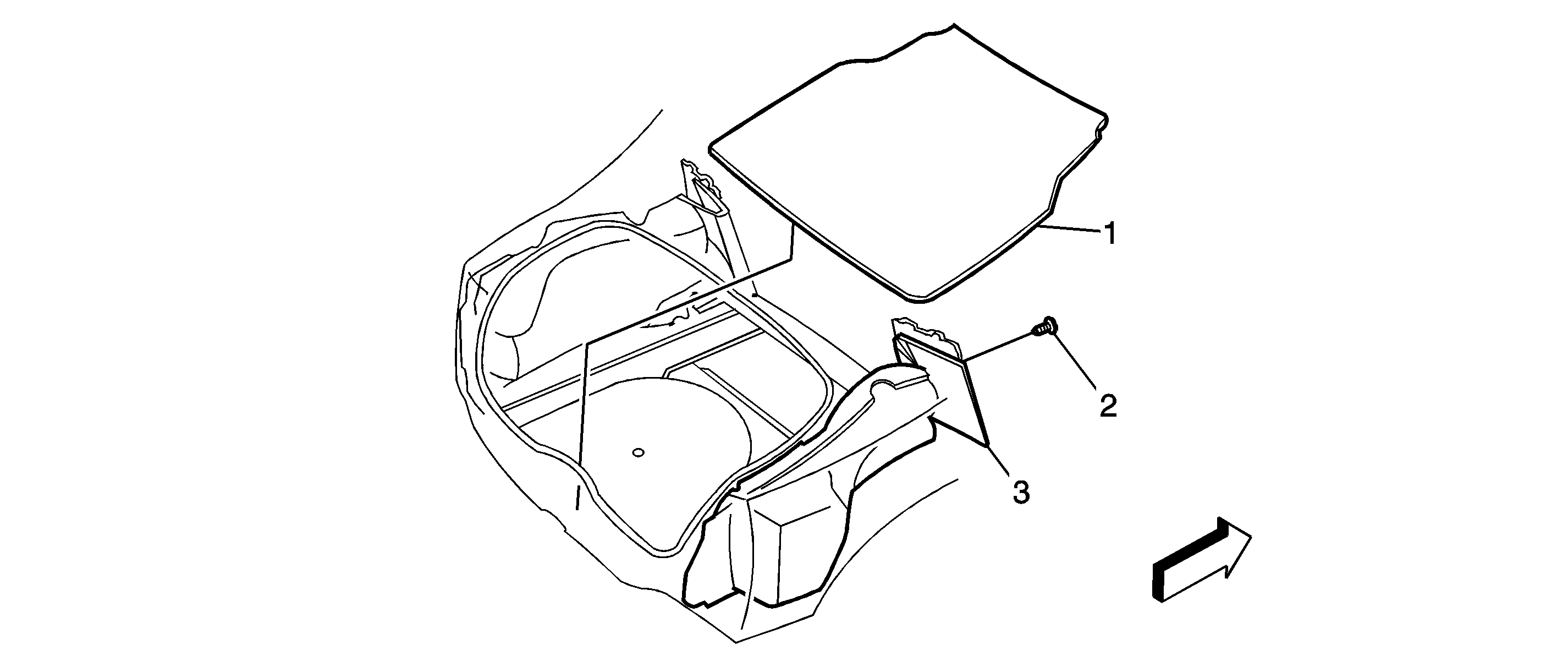 1
2
3