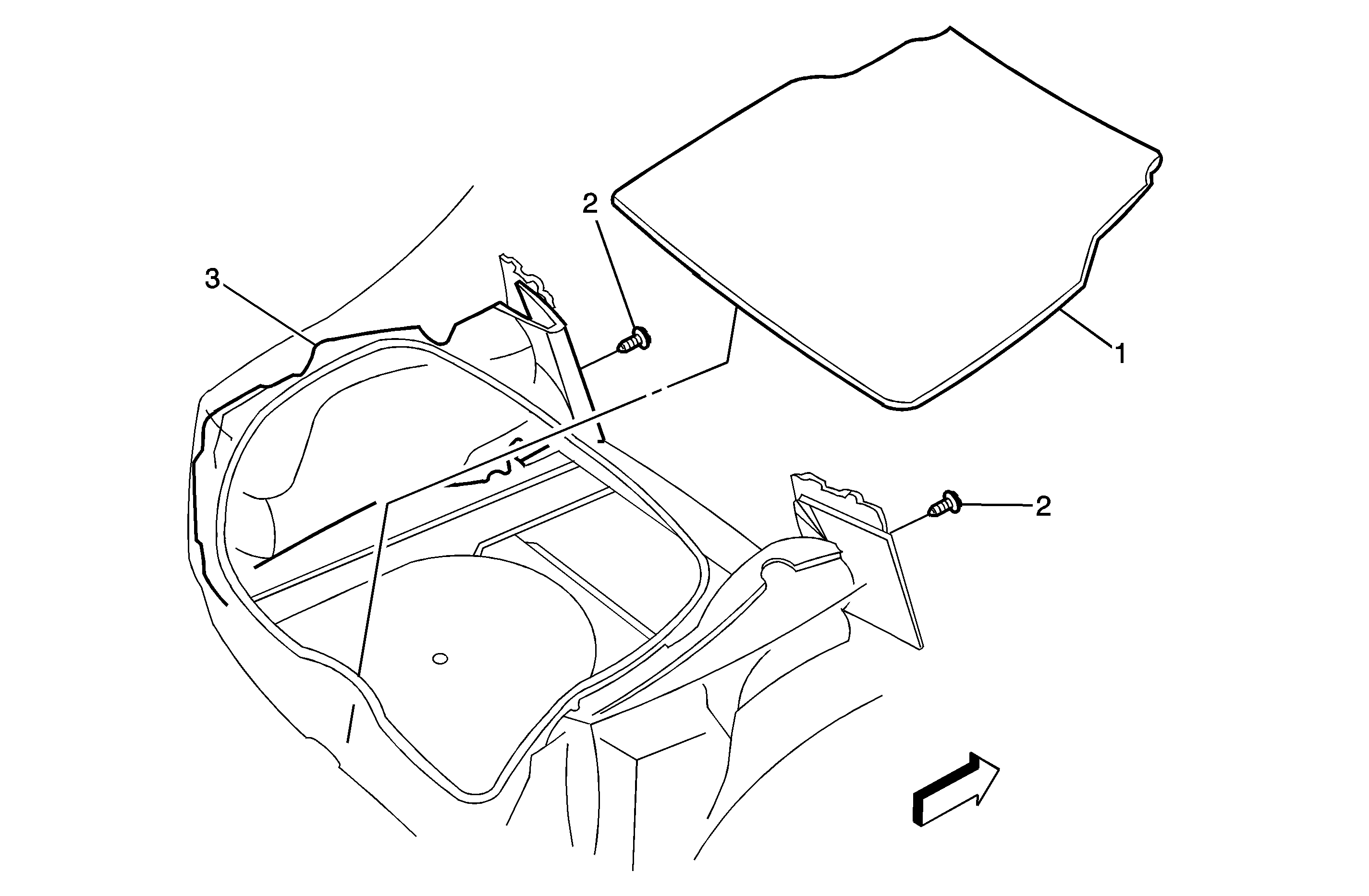 2
3
1
2