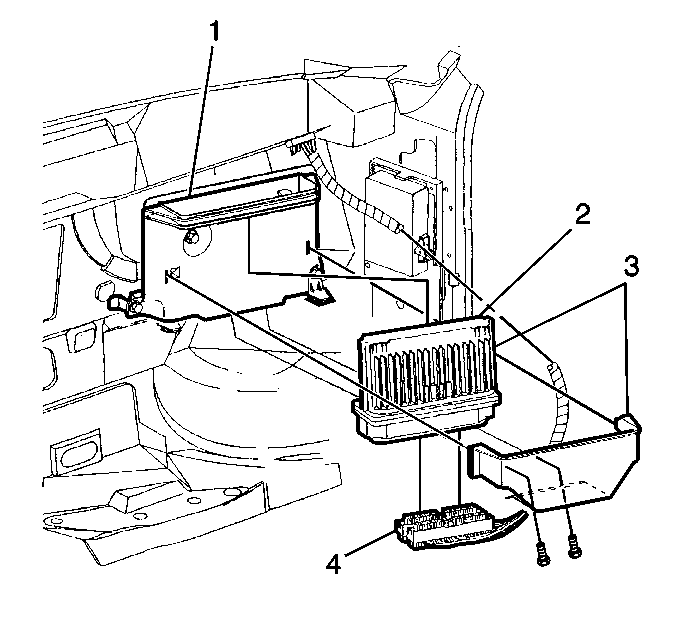 1
2
3
4