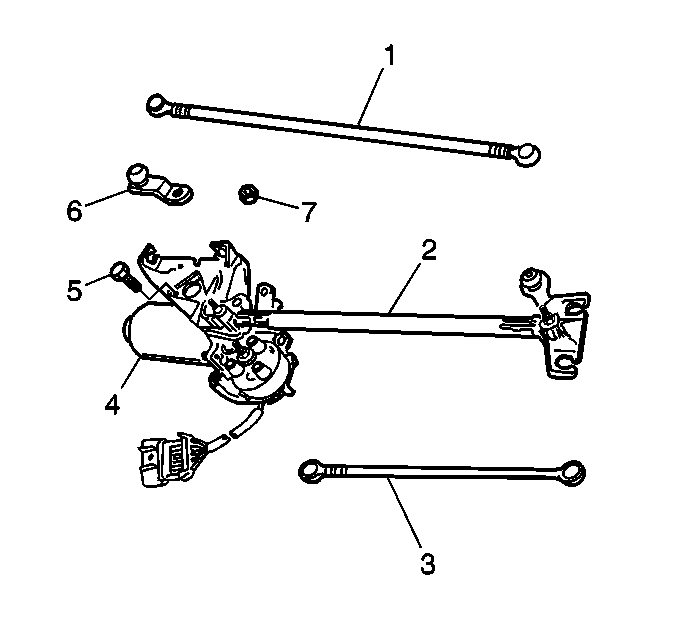 1
6
7
2
5
4
3