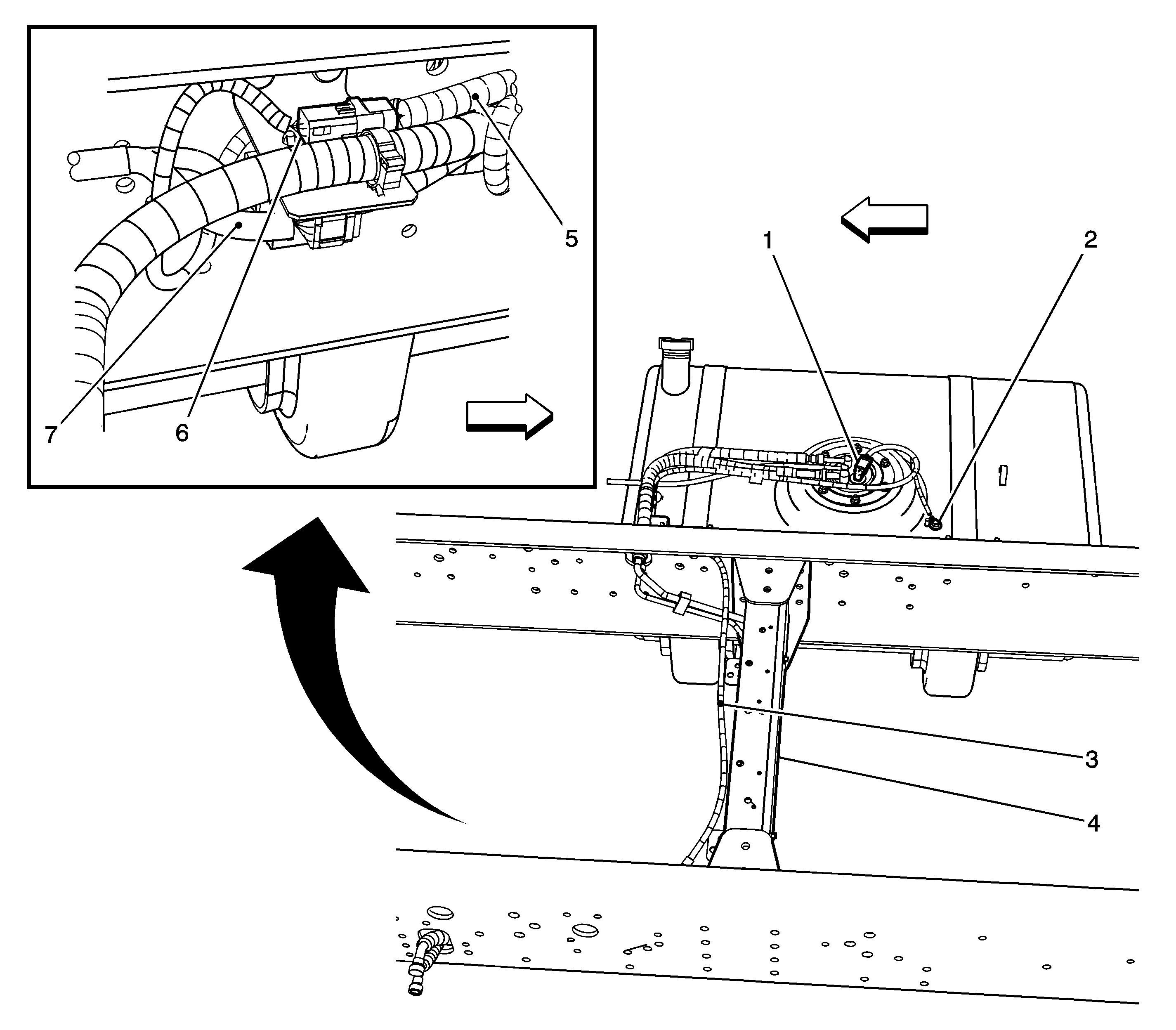 5
7
6
1
2
3
4