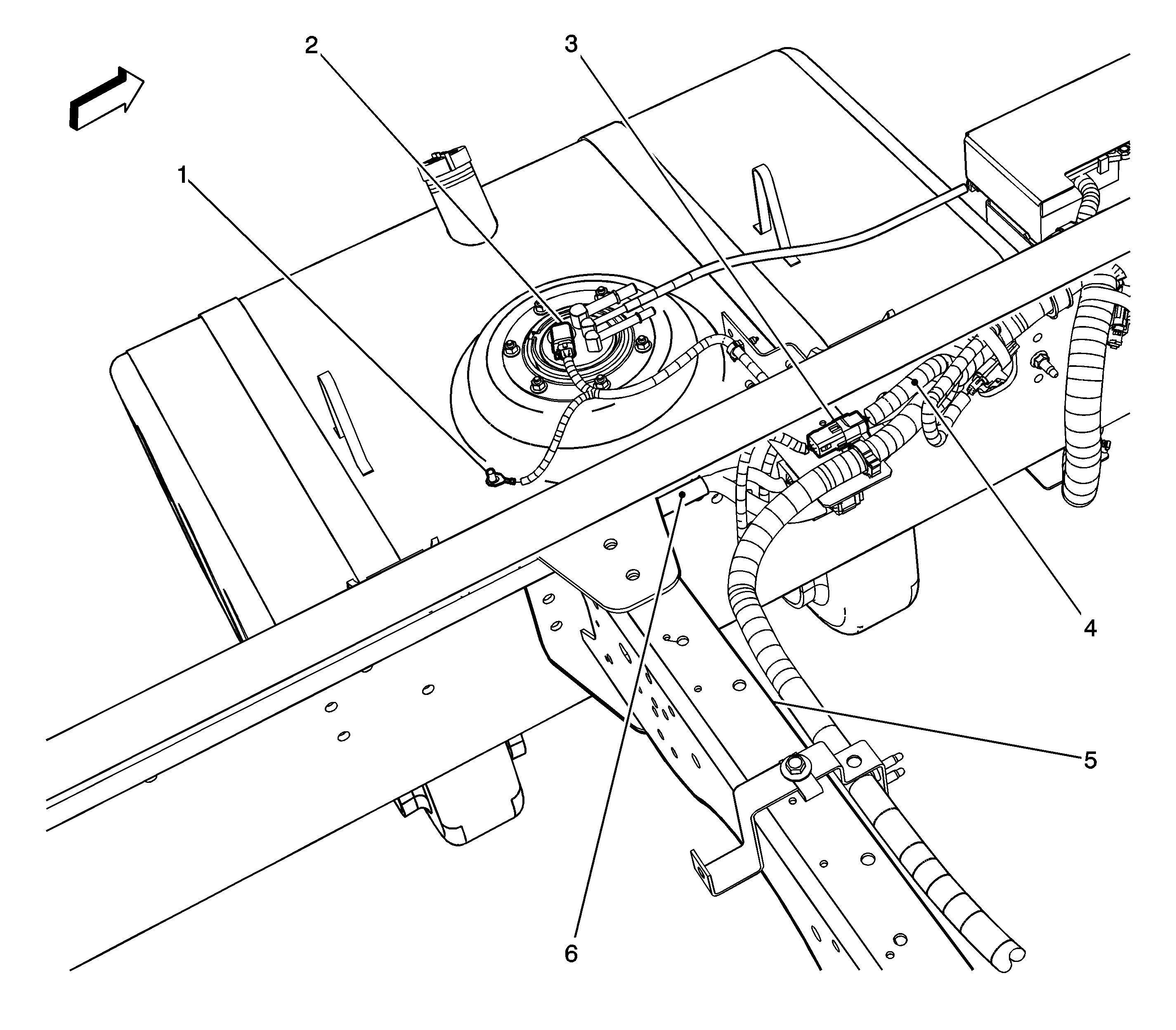 2
3
1
4
5
6