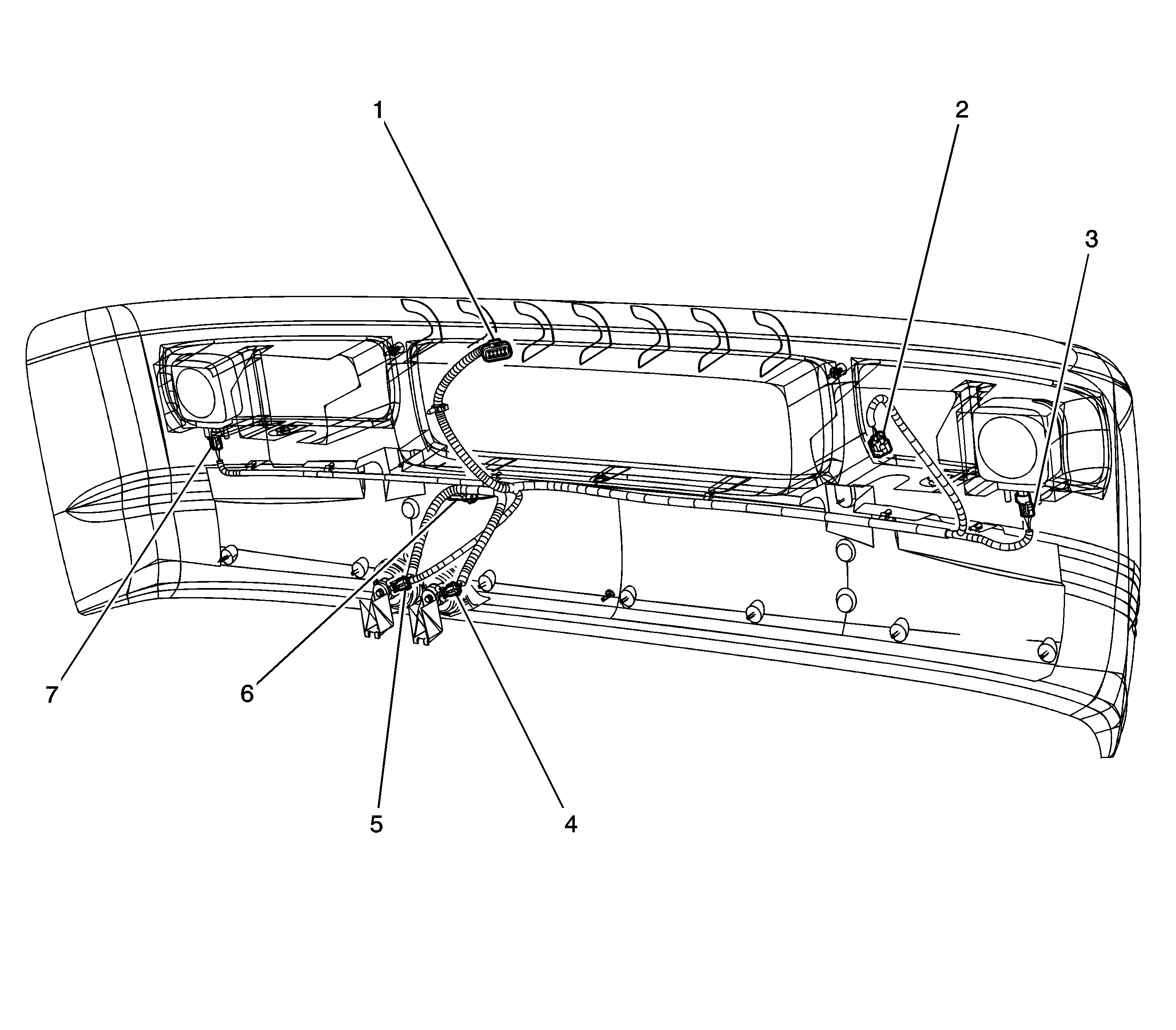 1
2
3
7
6
5
4