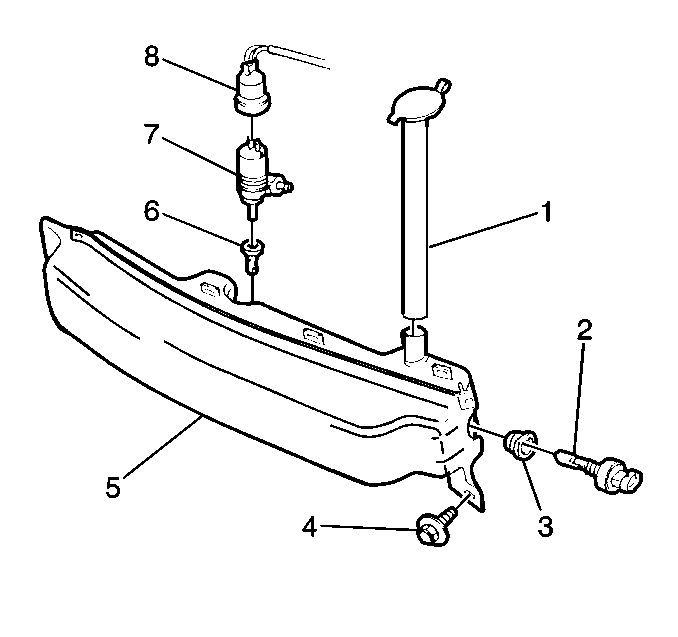 8
7
6
1
2
5
3
4