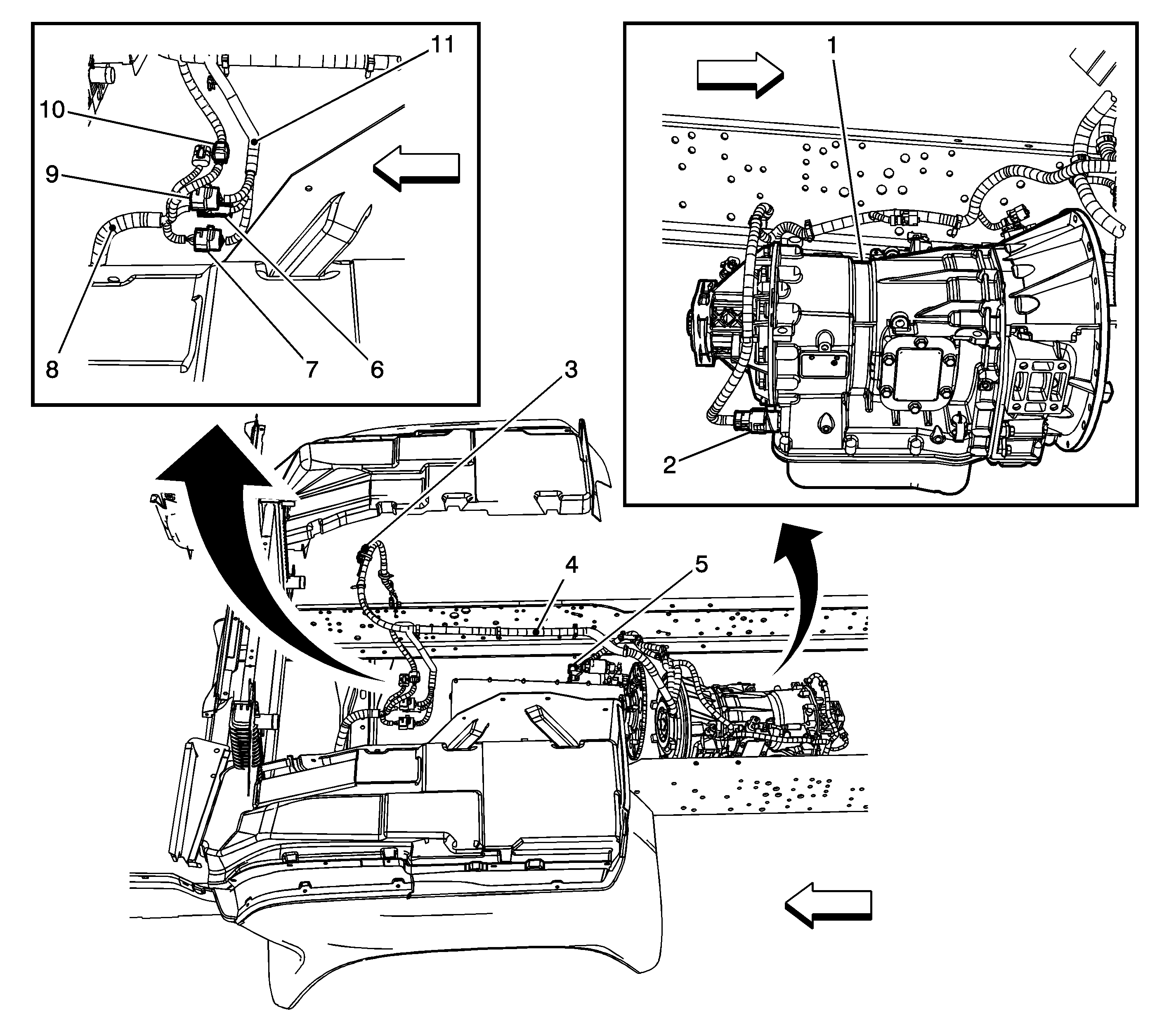 11
10
9
8
7
6
1
2
3
4
5