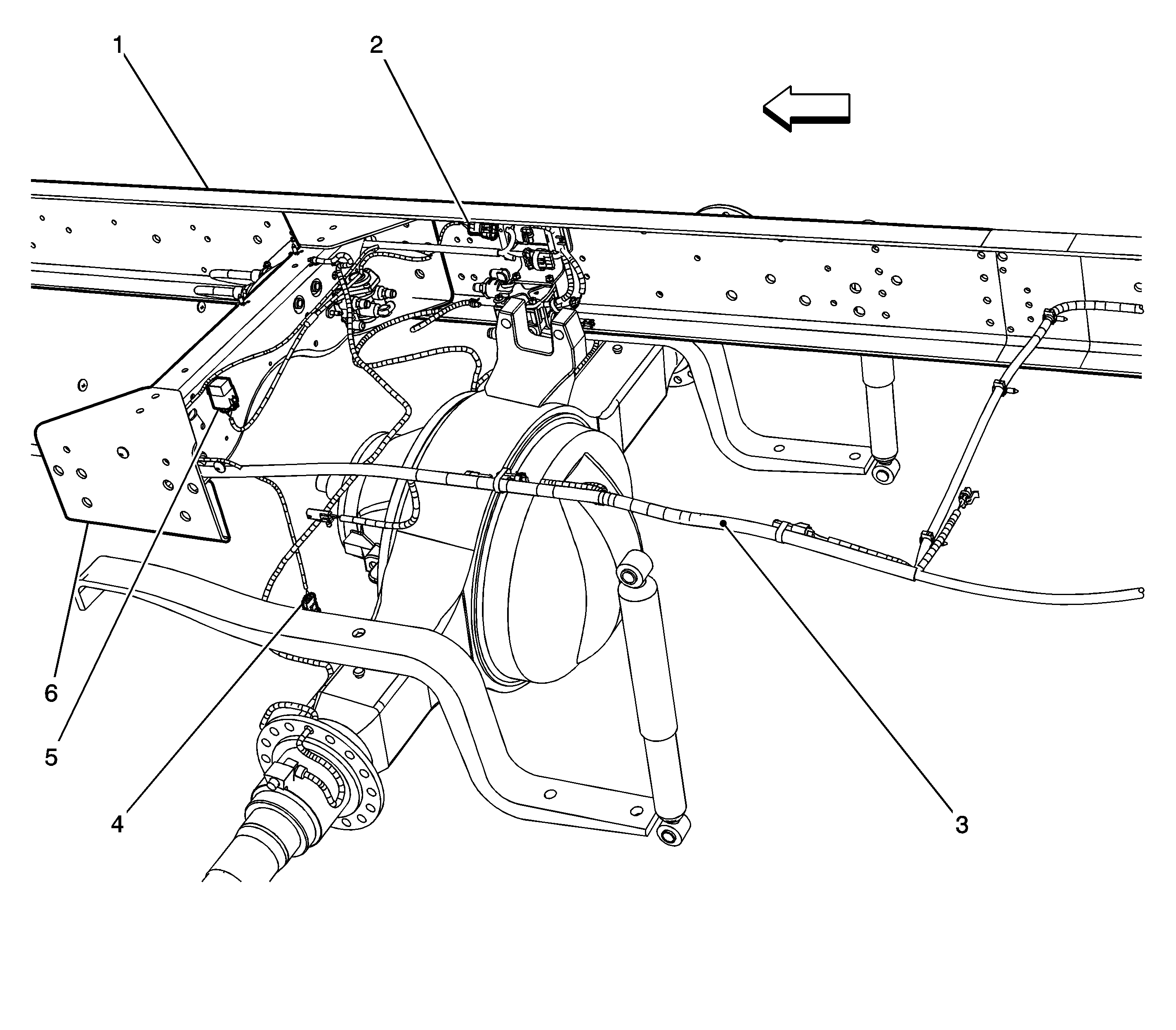 1
2
6
5
4
3