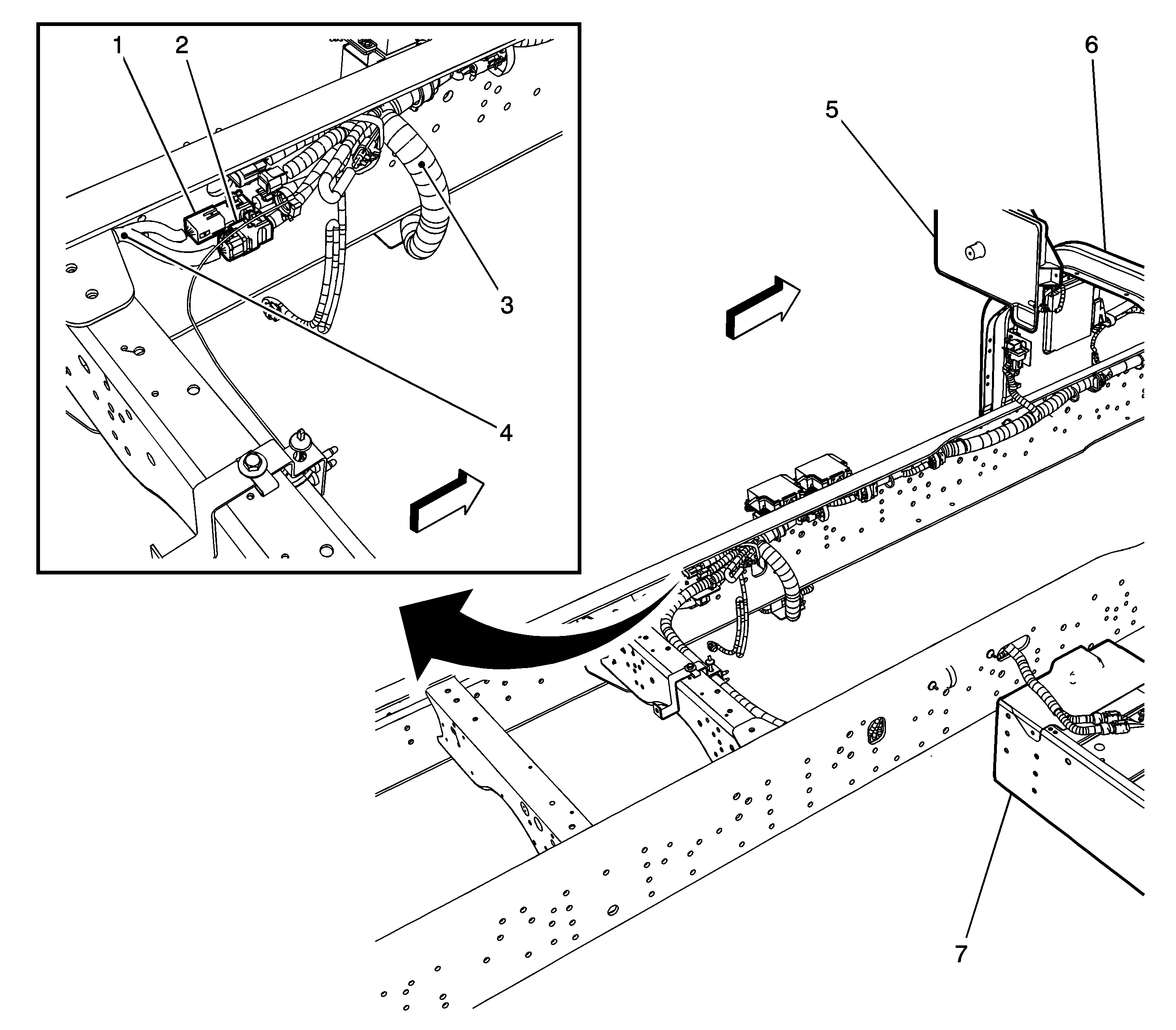 1
2
3
4
5
6
7