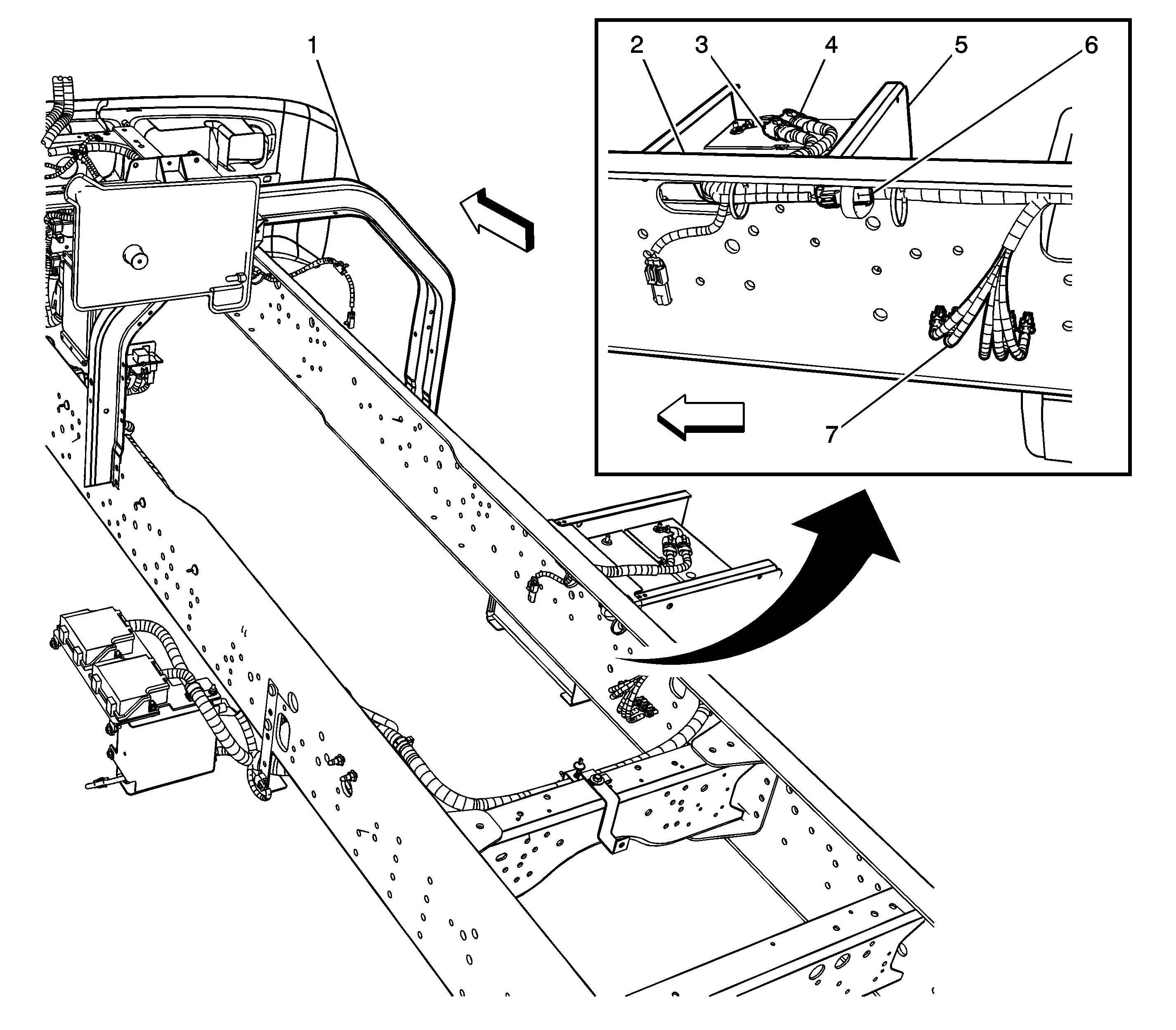 1

2 3 4 5 6

7