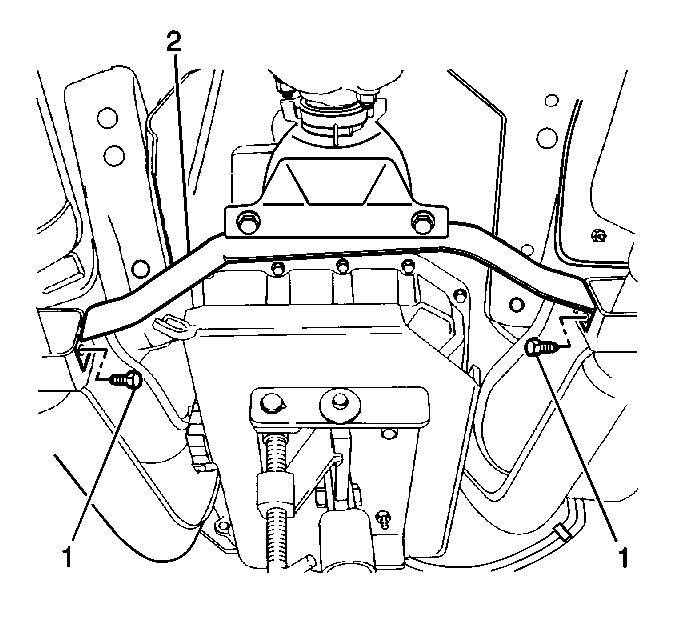 2
1
1