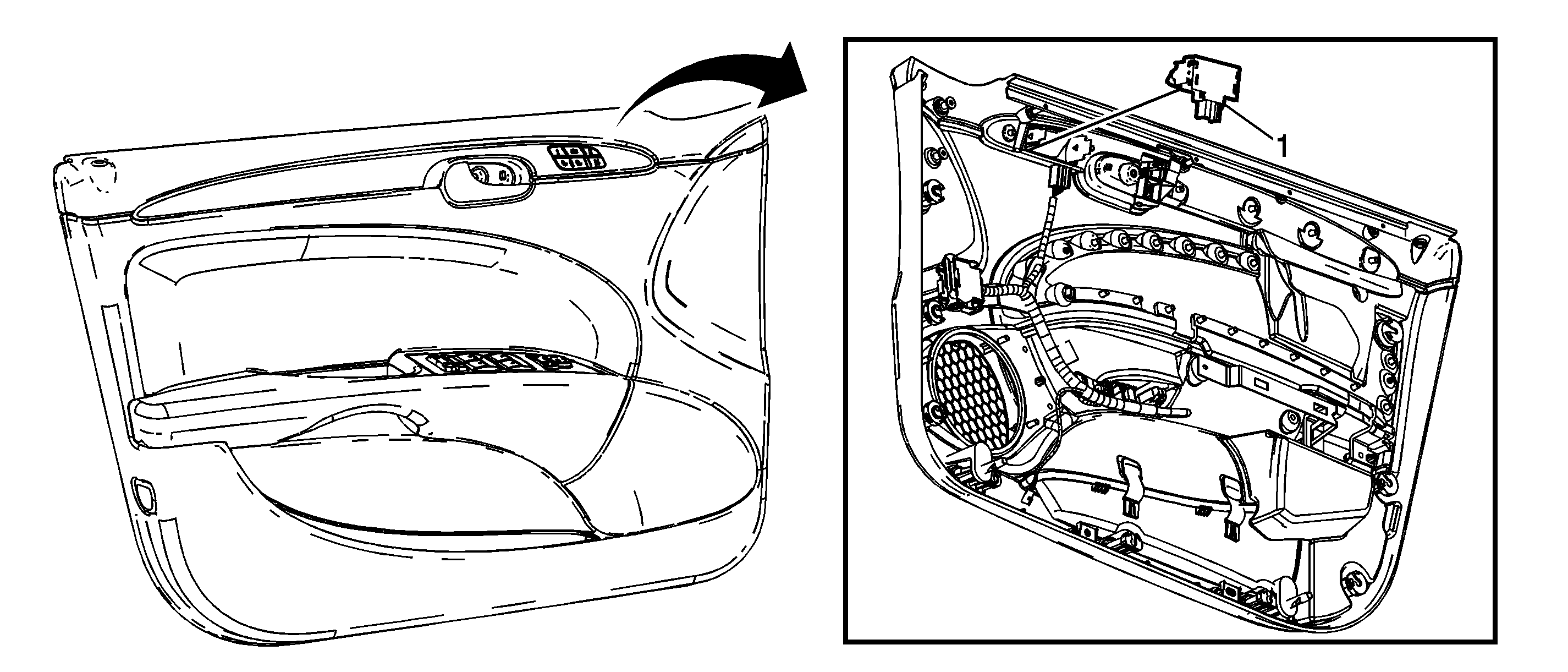 1