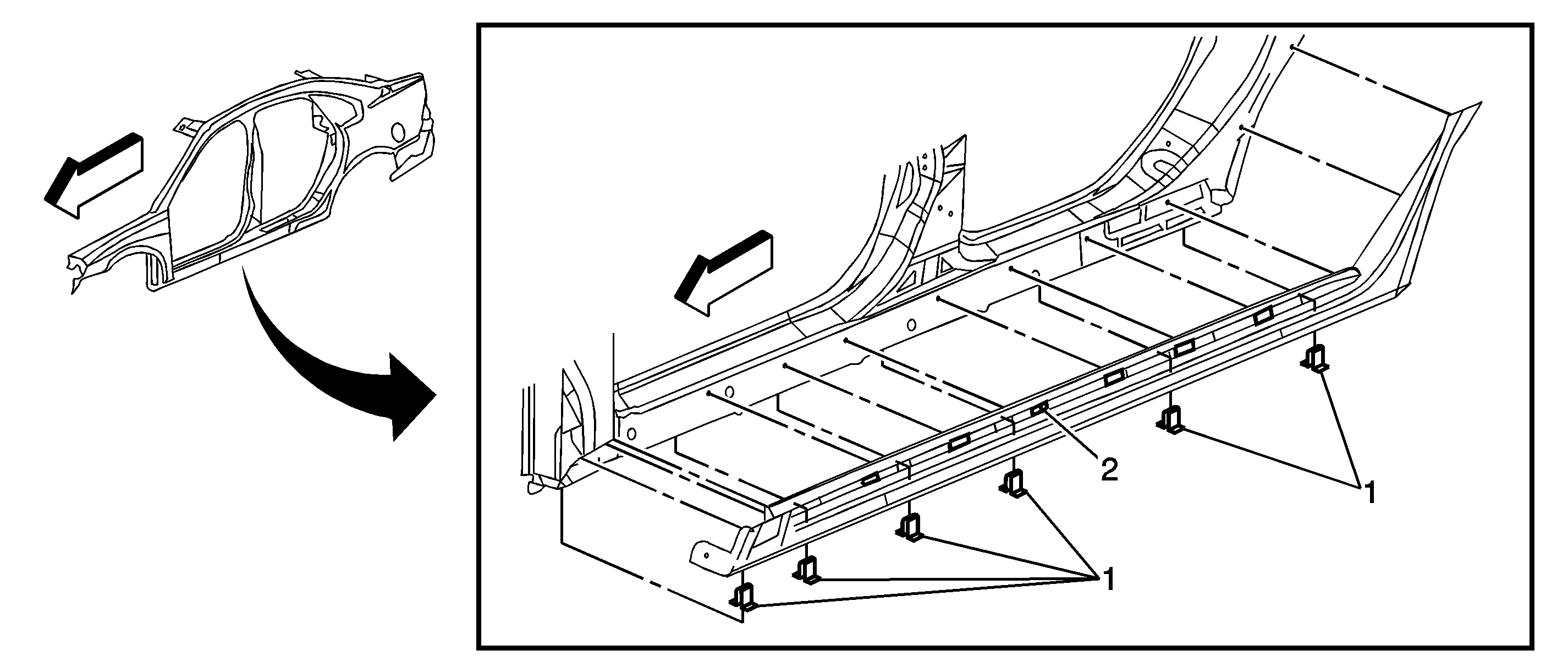 2
1
1