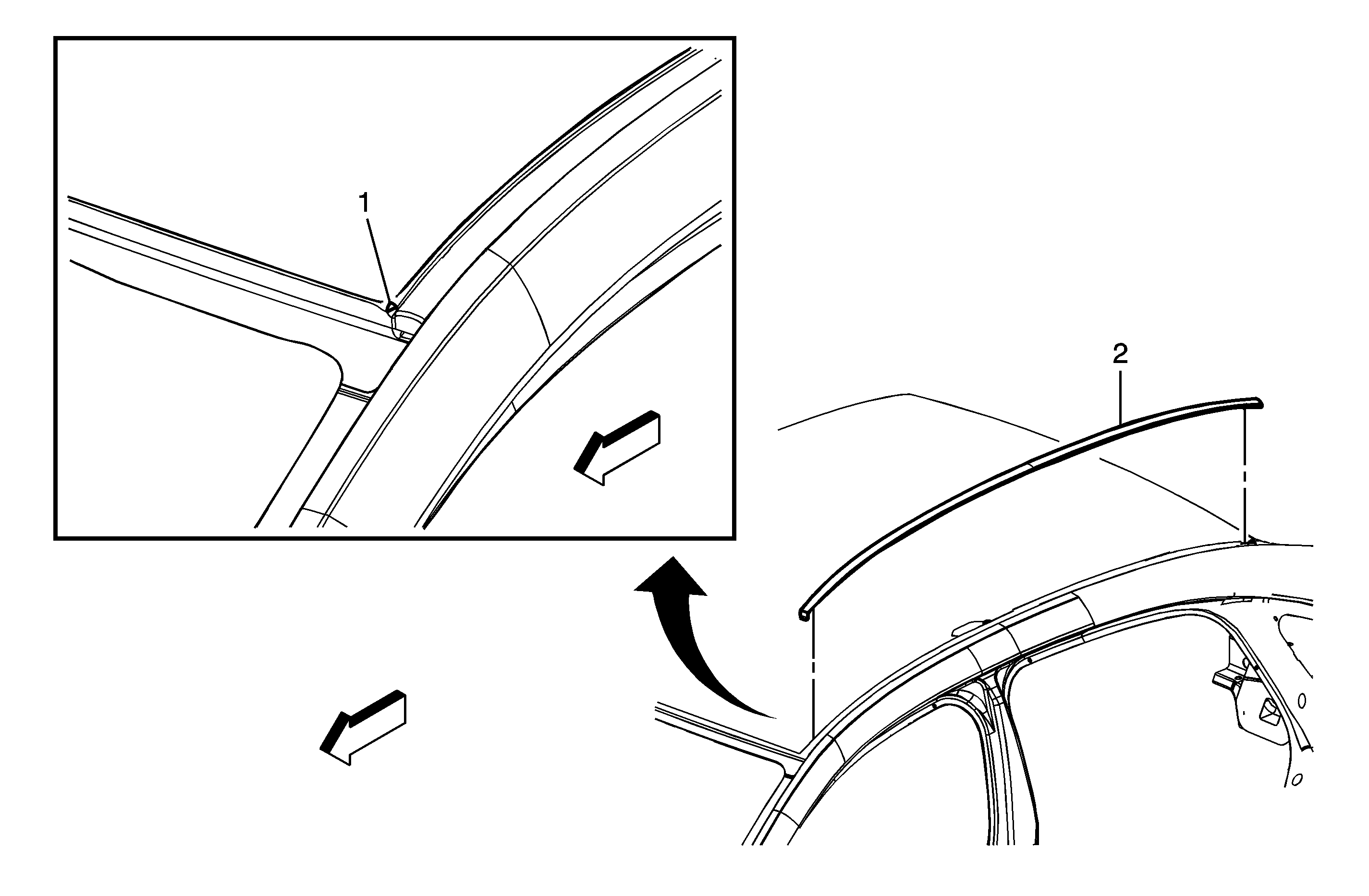 1

2