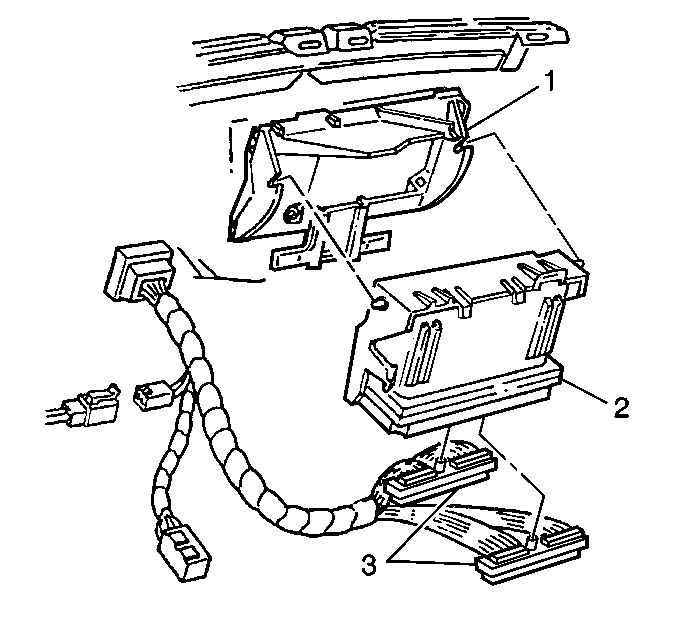 1
2
3