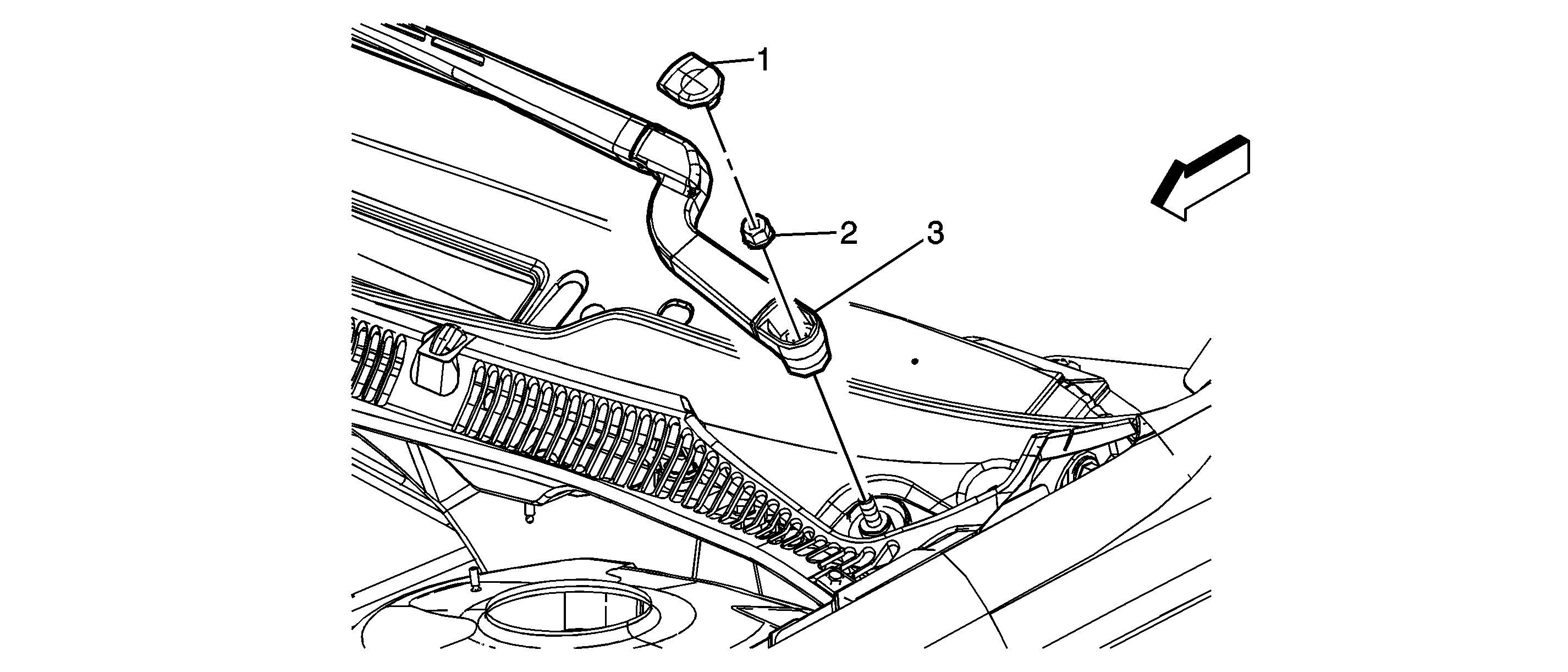 1
2
3