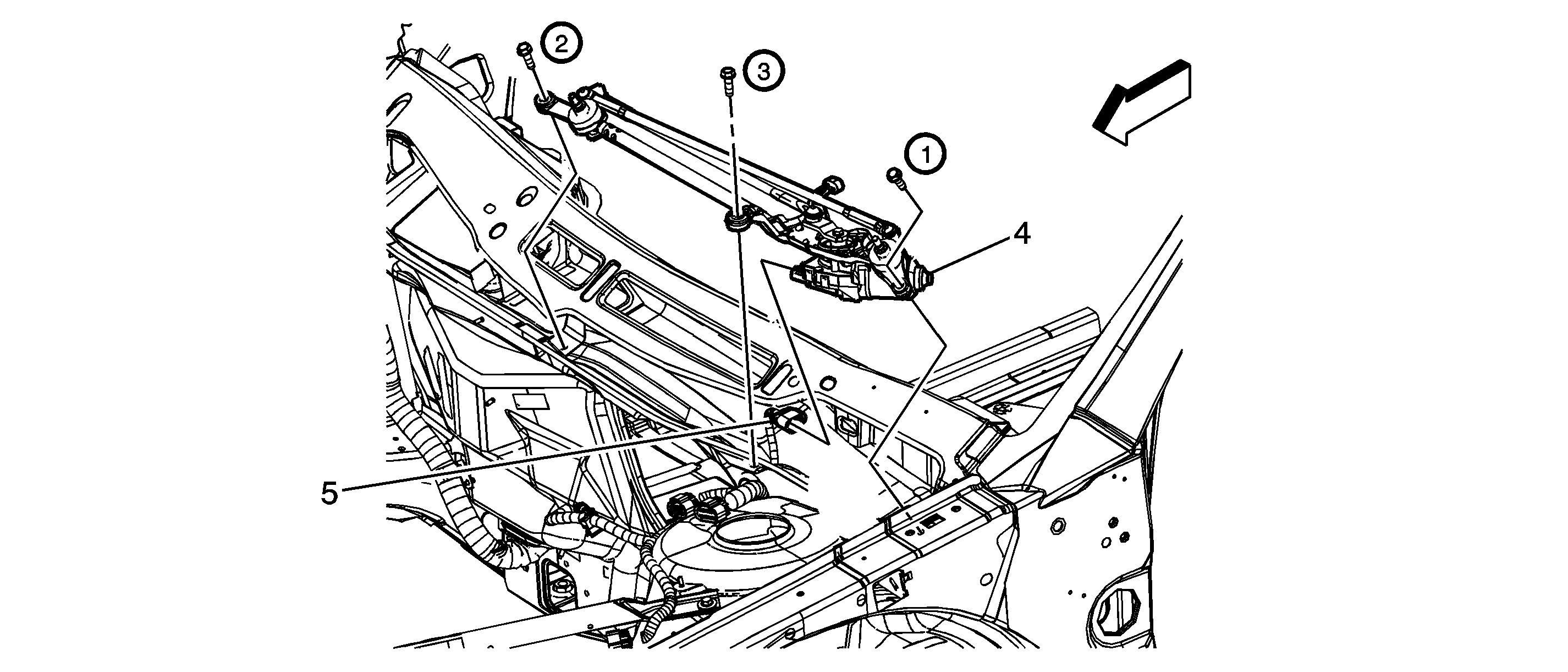 2
3
1
4
5